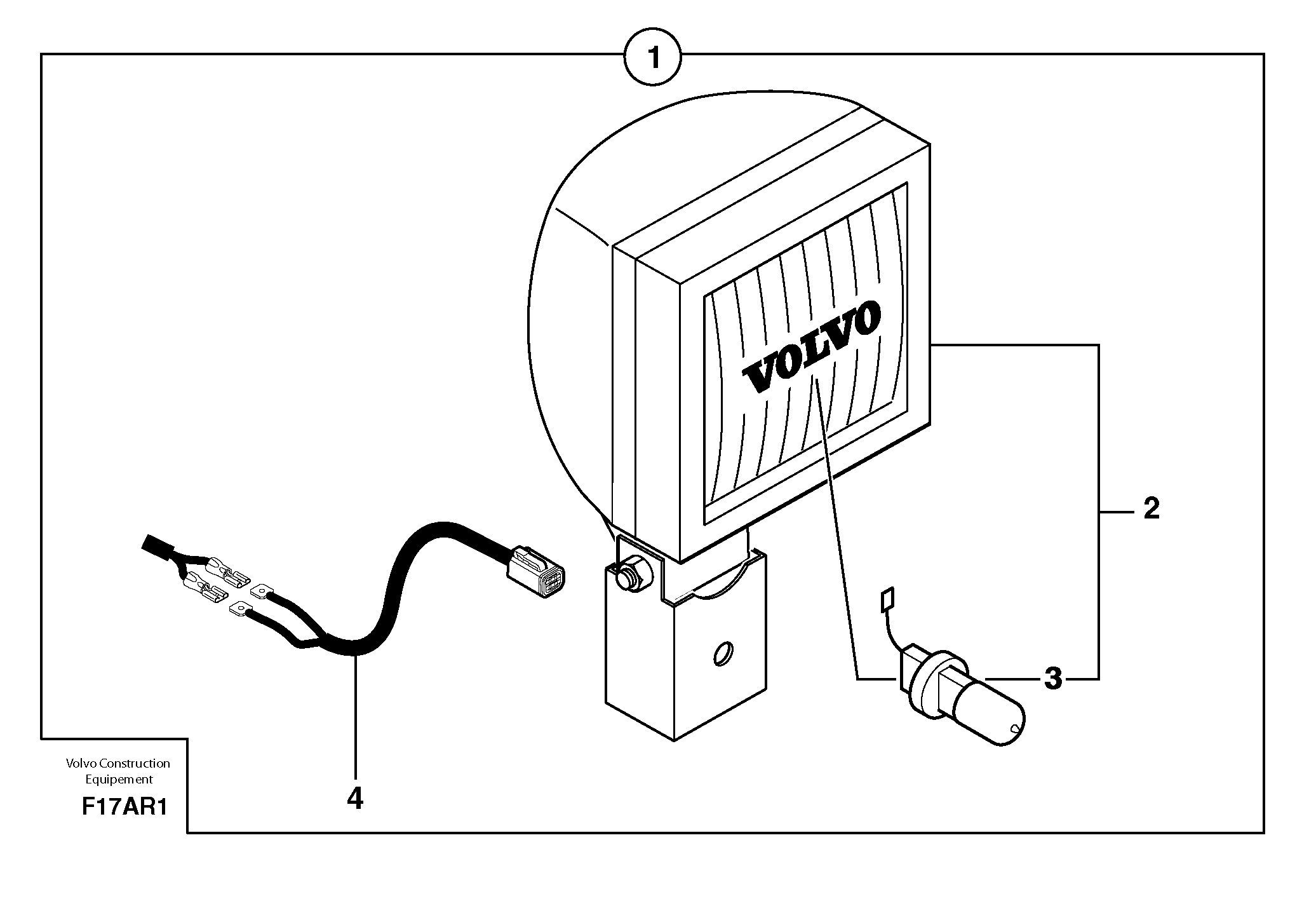 1

VOLVO

2

3

4

Volvo Construction Equipement

F17AR1