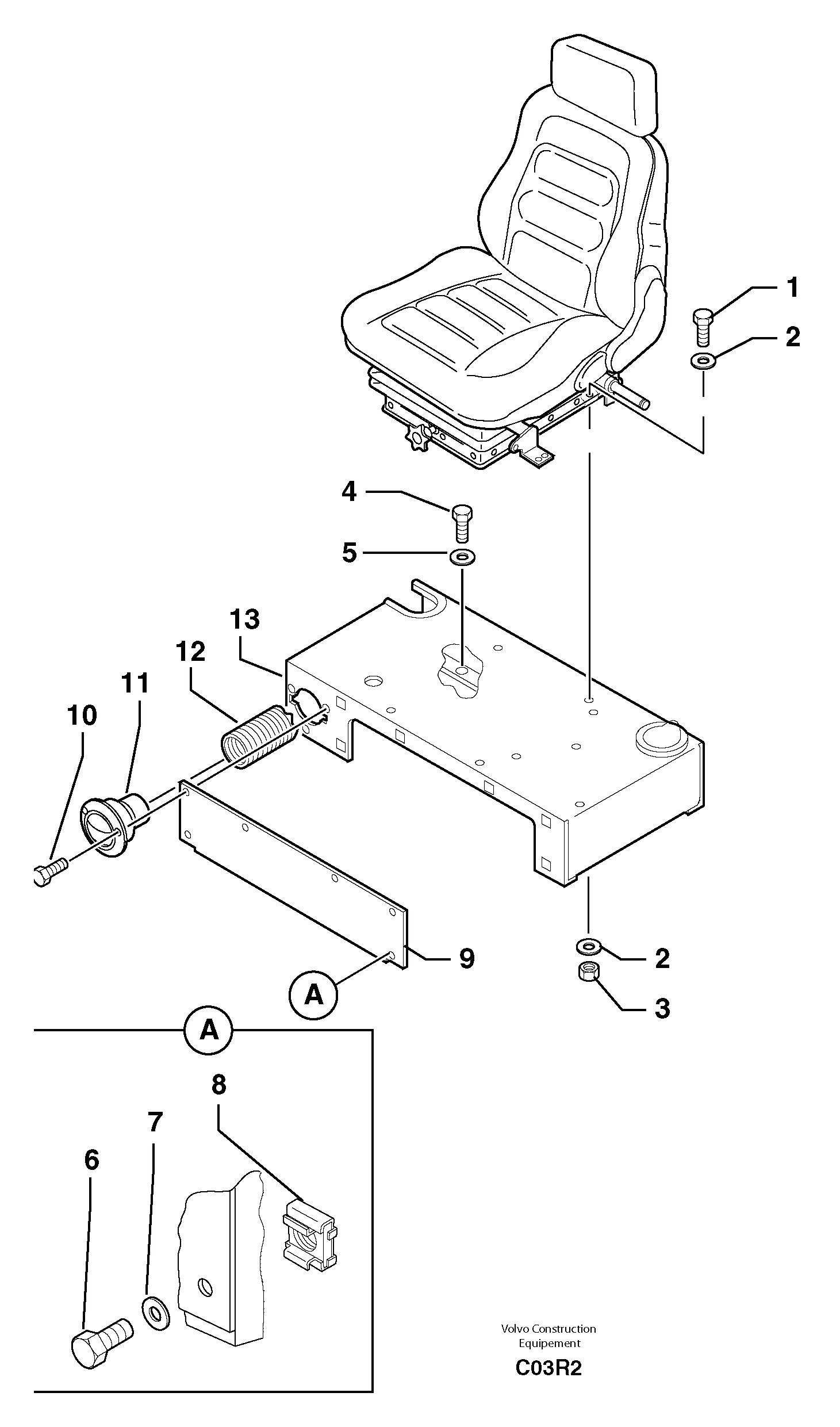 1
2
4
5
13
12
11
10
9
A
2
3
A
8
7
6

Volvo Construction Equipement
C03R2