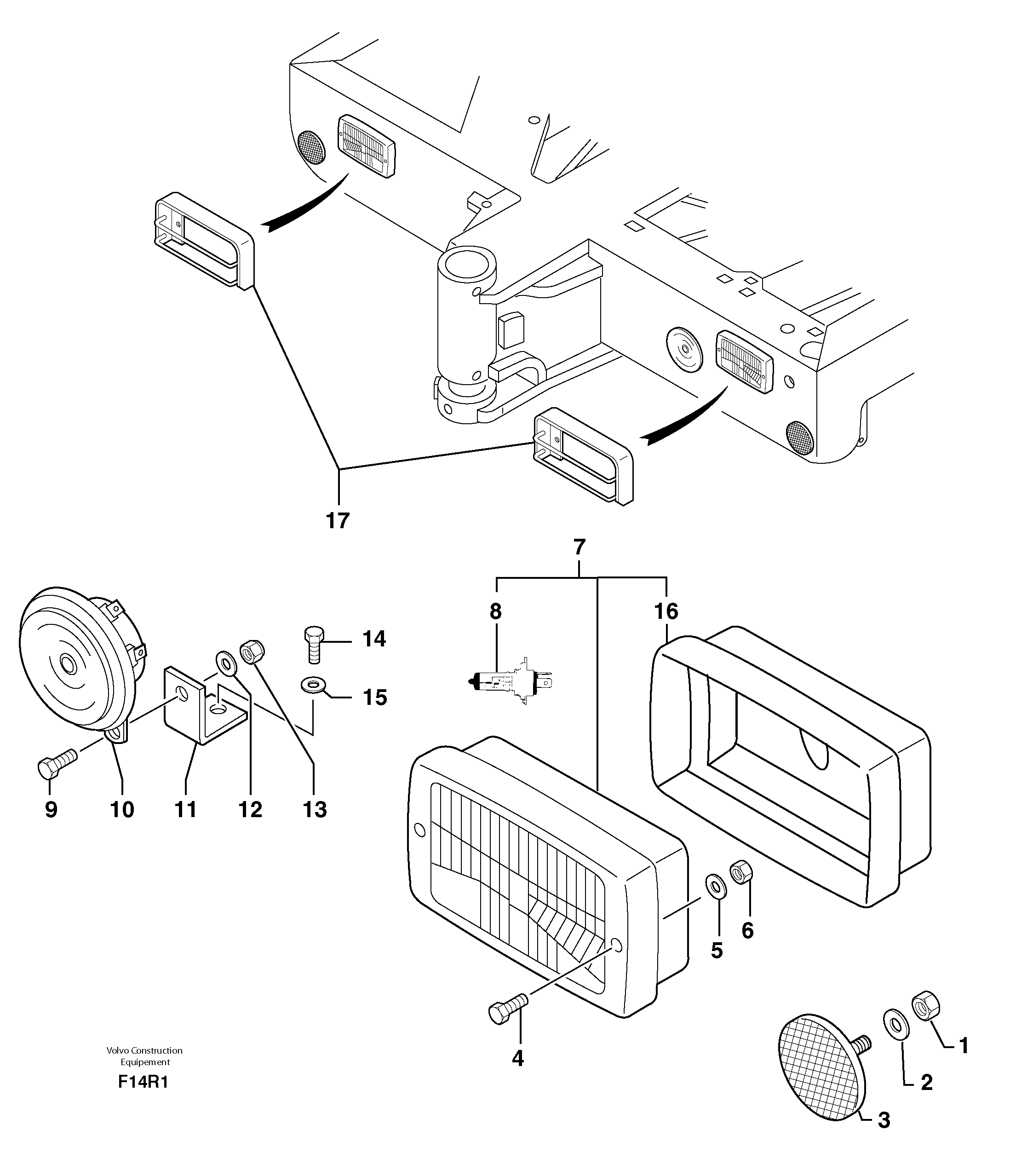 17

7

8

16

14

15

9 10 11 12 13

5

6

4

1

2

3

Volvo Construction Equipement

F14R1