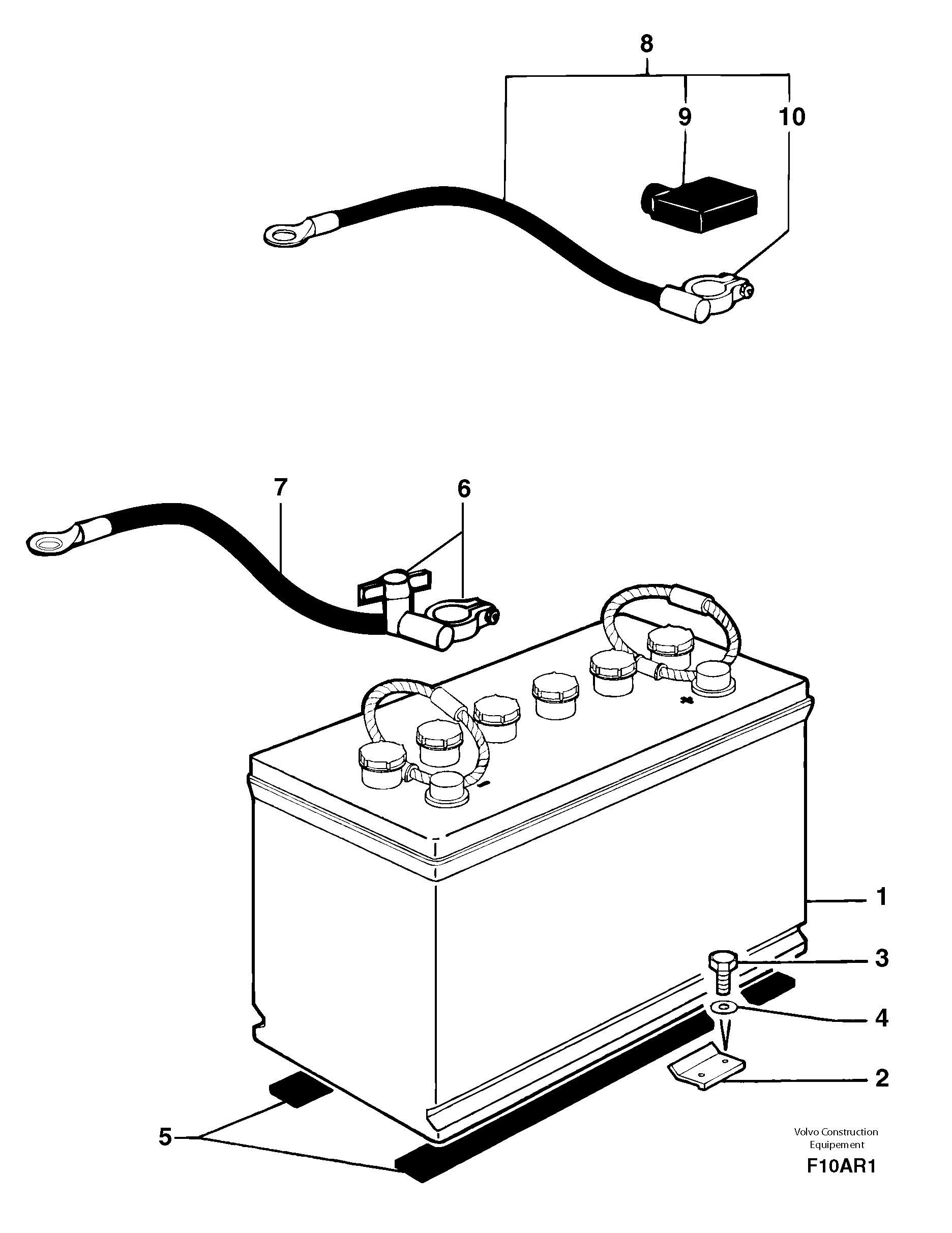 8
9
10
7
6
1
3
4
2
5
Volvo Construction Equipement
F10AR1