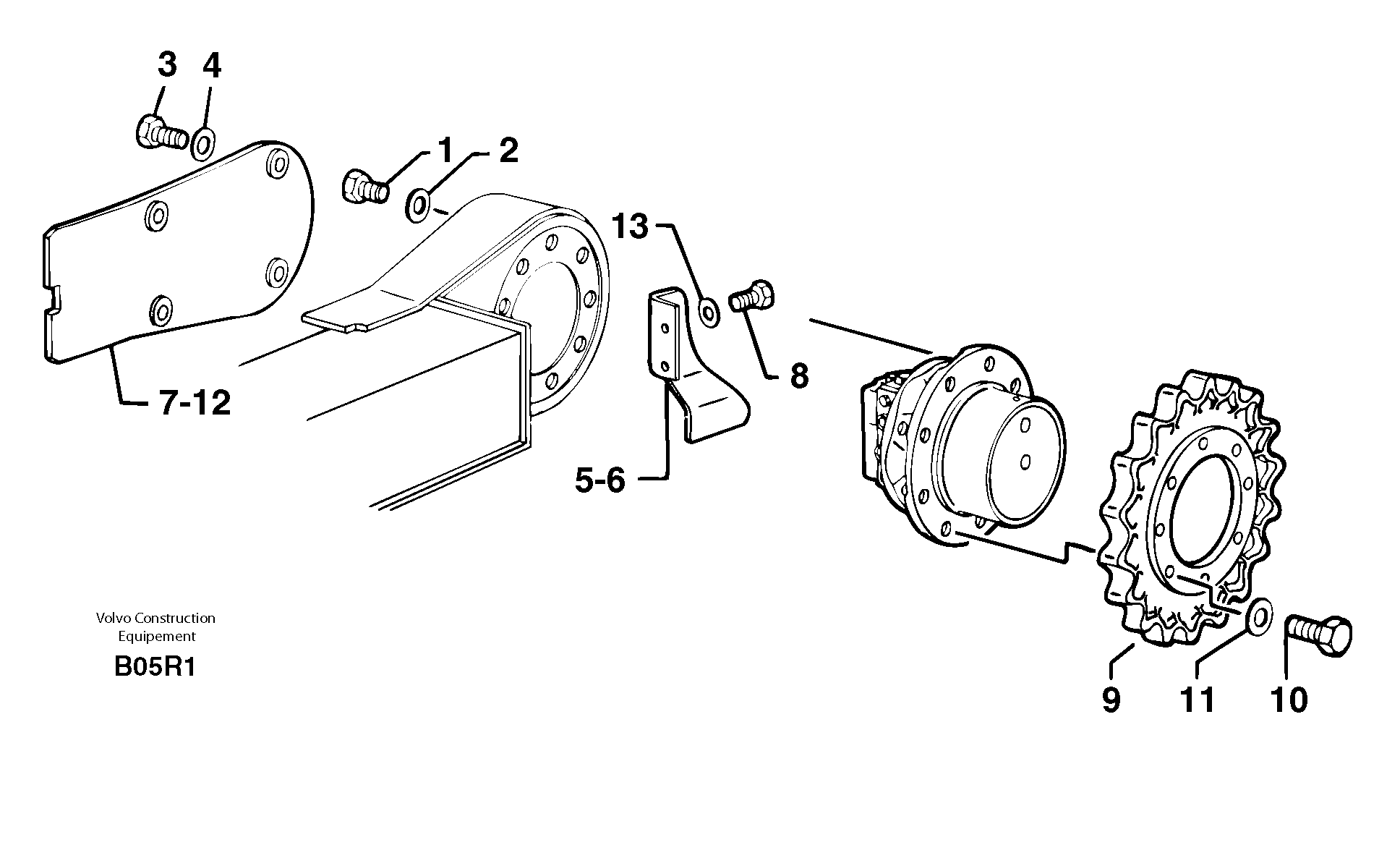 3 4

1 2

13

8

7-12

5-6

9 11 10

Volvo Construction Equipement

B05R1