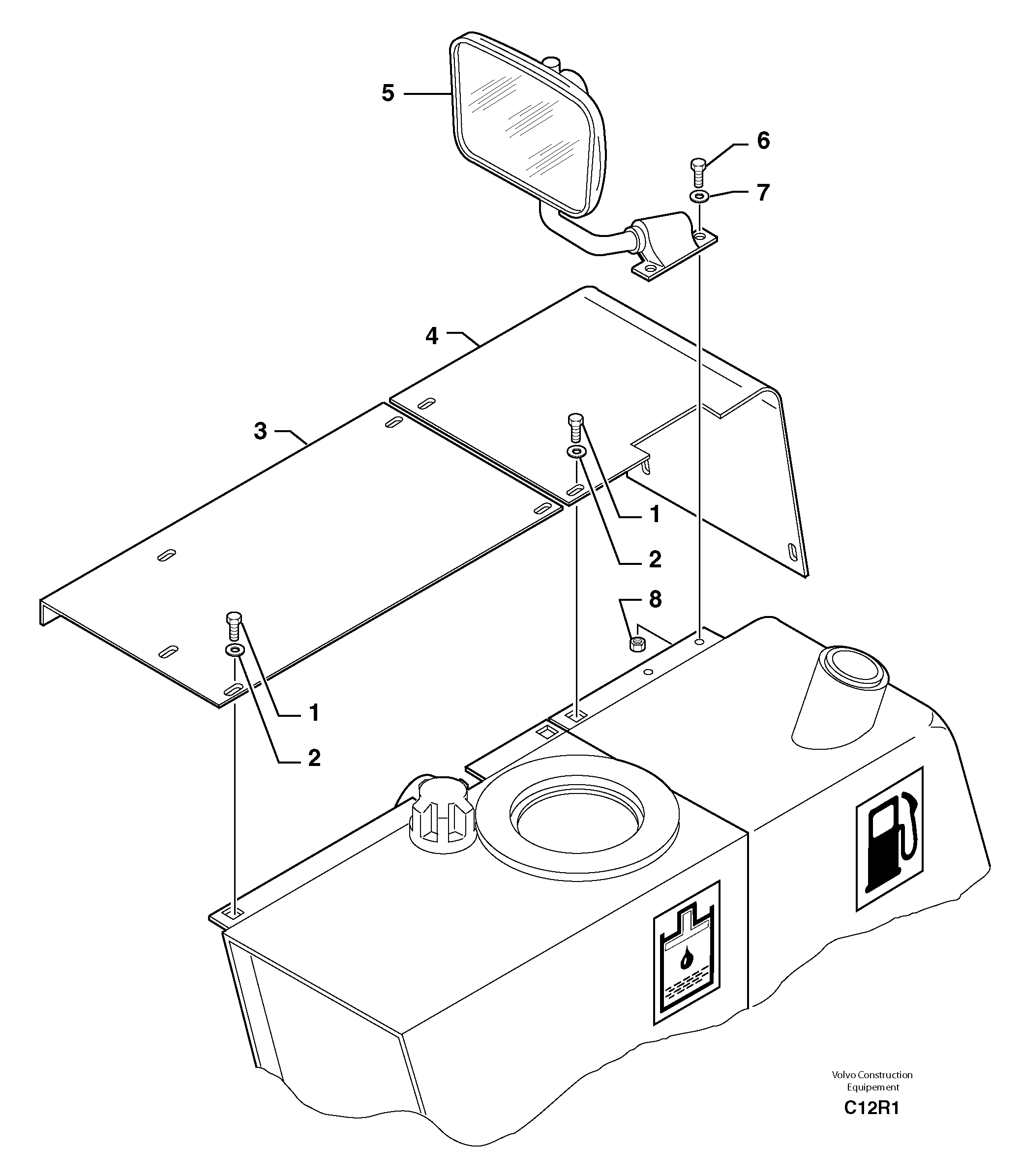 5
6
7
4
3
1
2
8
1
2
Volvo Construction Equipement
C12R1