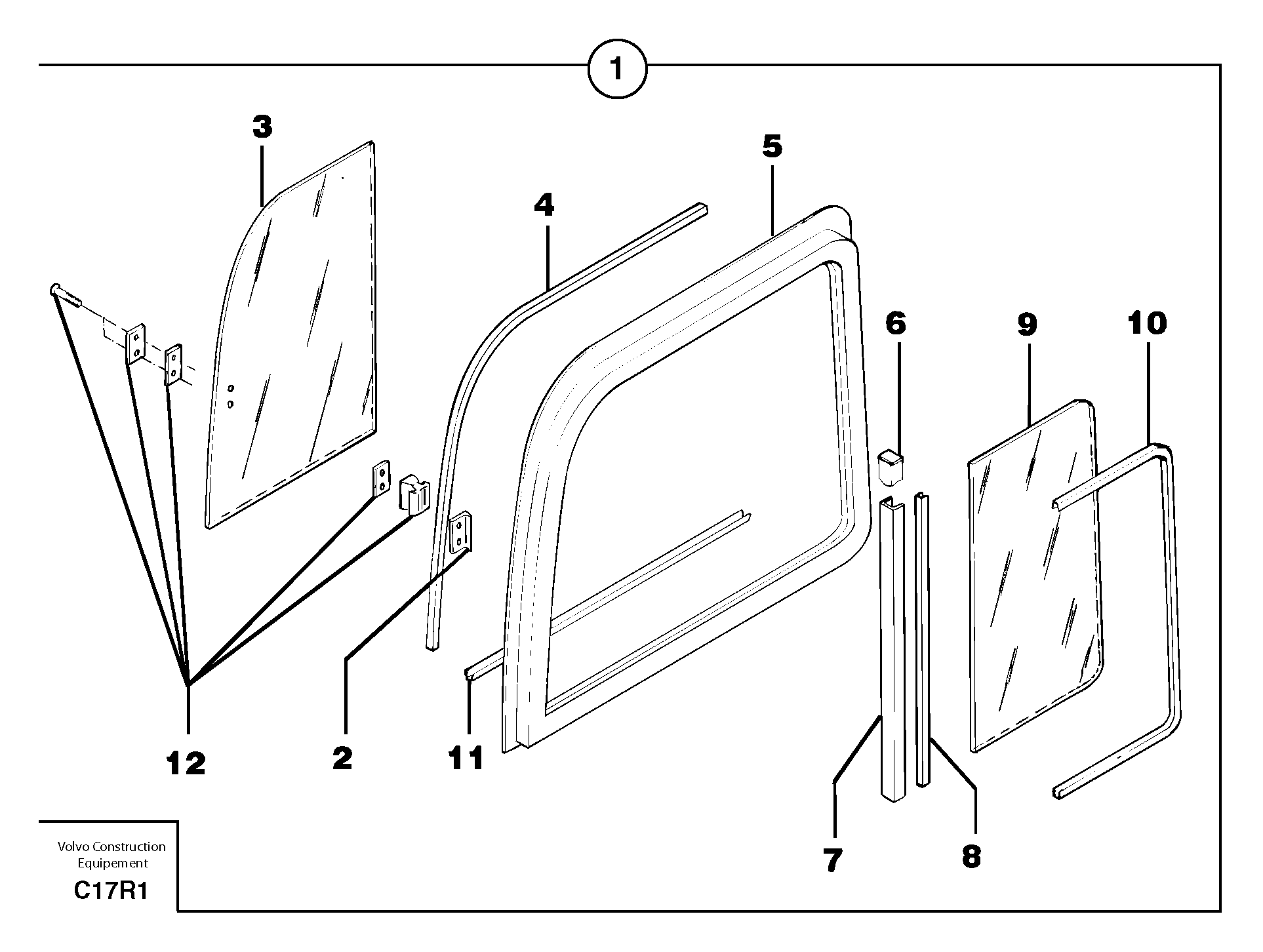 1

3

5

4

6

9

10

12

2

11

7

8

Volvo Construction Equipement

C17R1