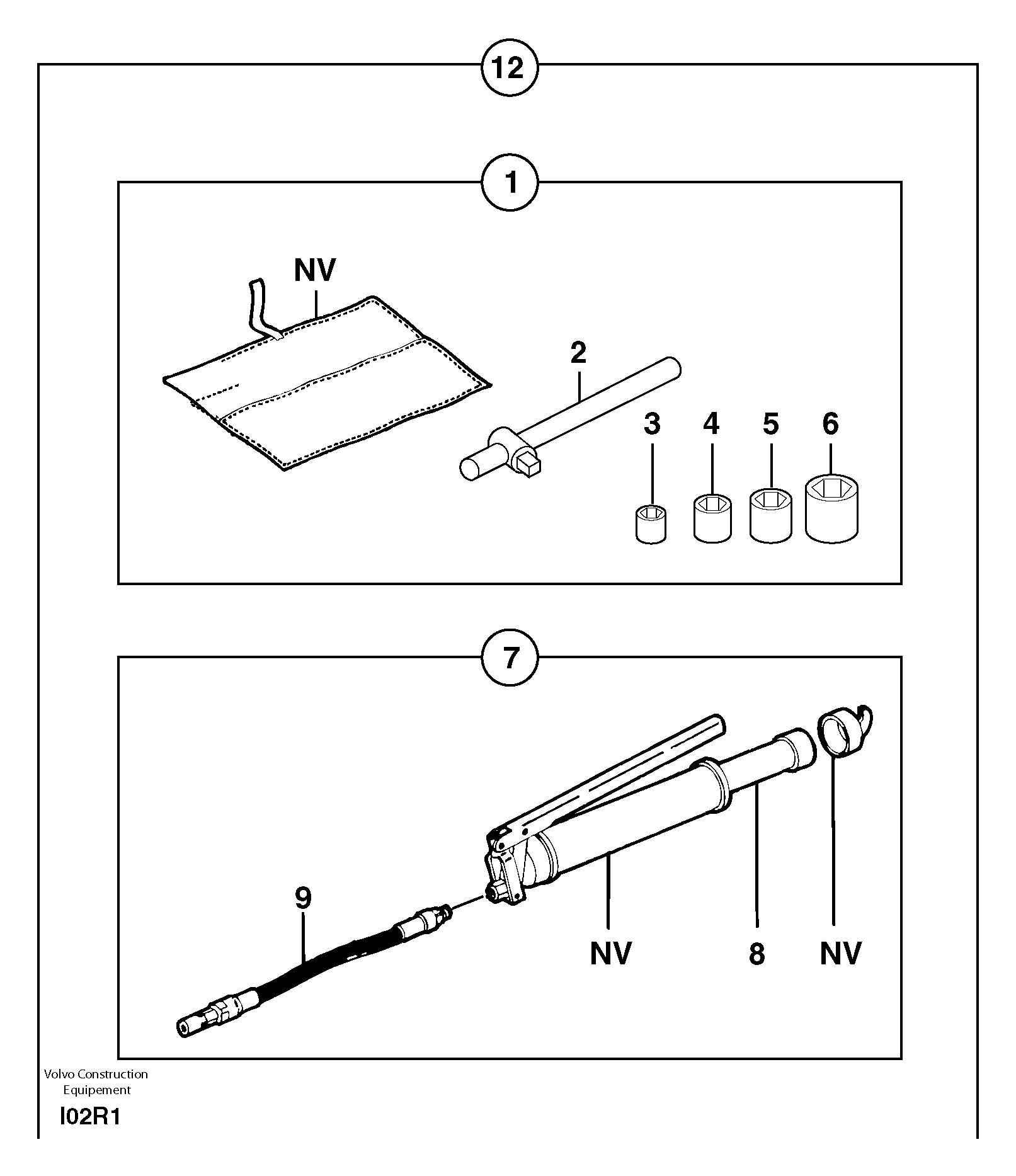 12

1

NV

2

3 4 5 6

7

9

NV 8 NV

Volvo Construction Equipement

I02R1