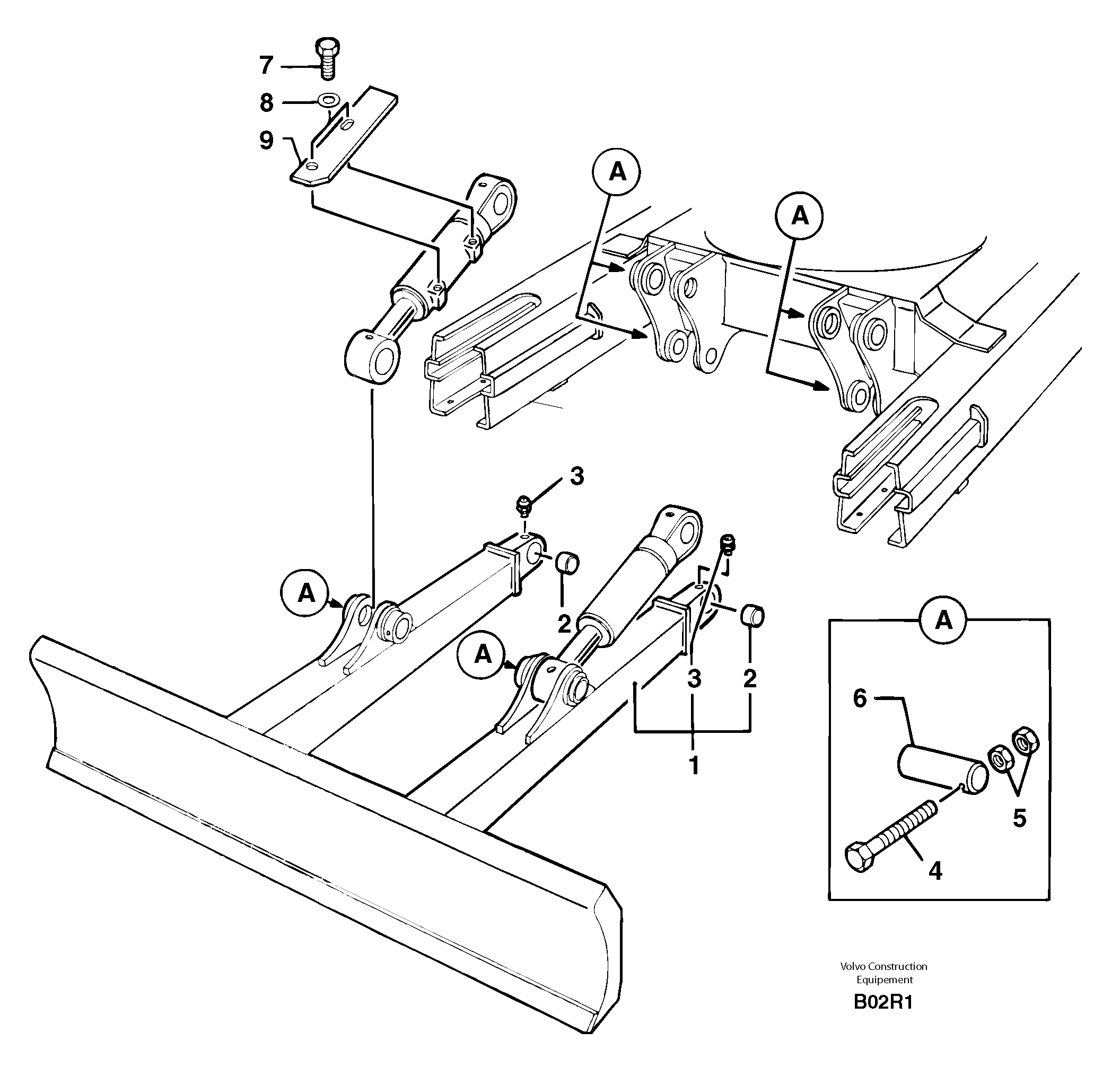 7
8
9
A
A
3
A
2
A
3
2
1
A
6
5
4
Volvo Construction Equipement
B02R1