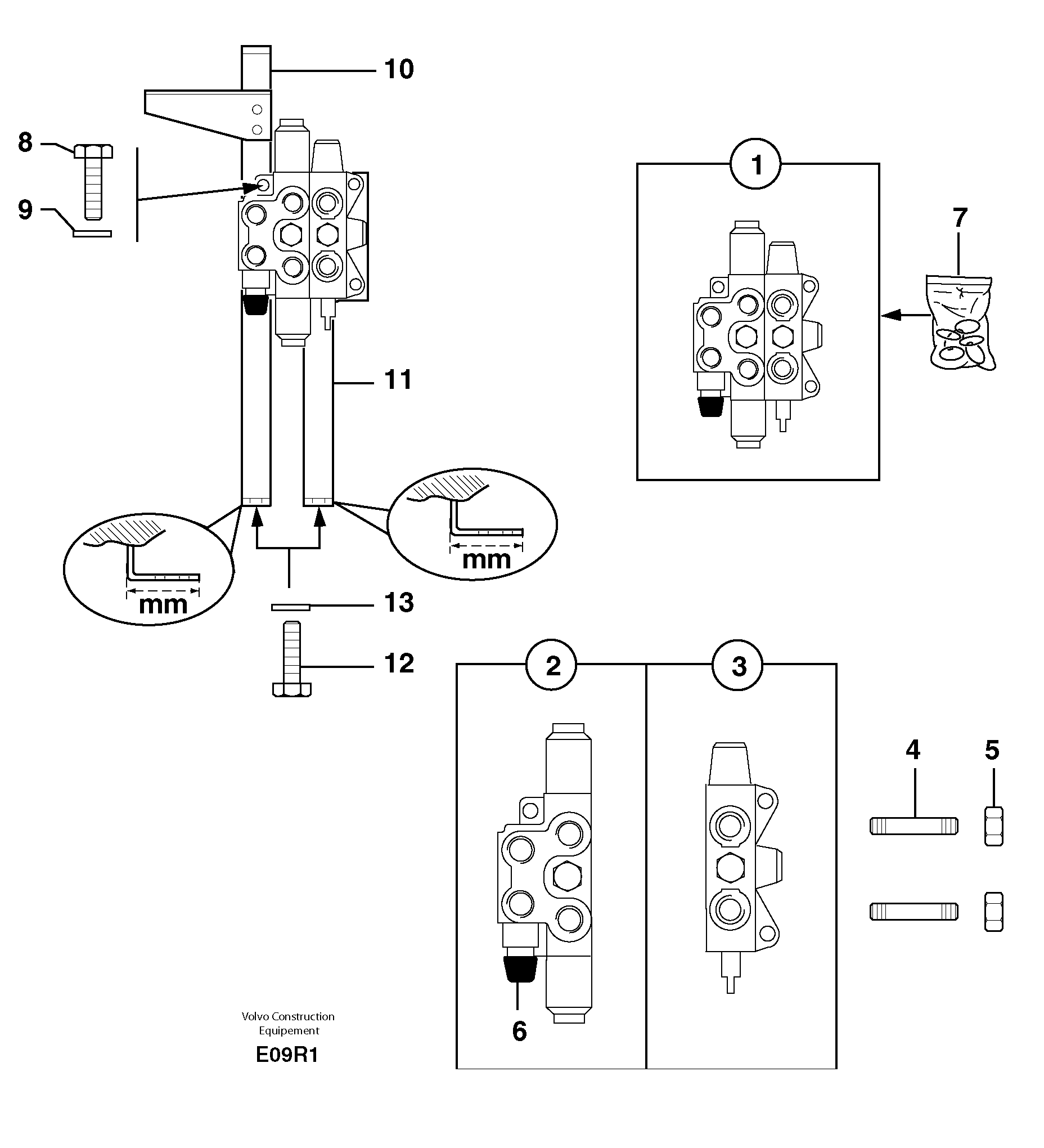 10

8

9

1

7

11

mm

mm

13

12

2

3

4

5

6

Volvo Construction Equipement

E09R1