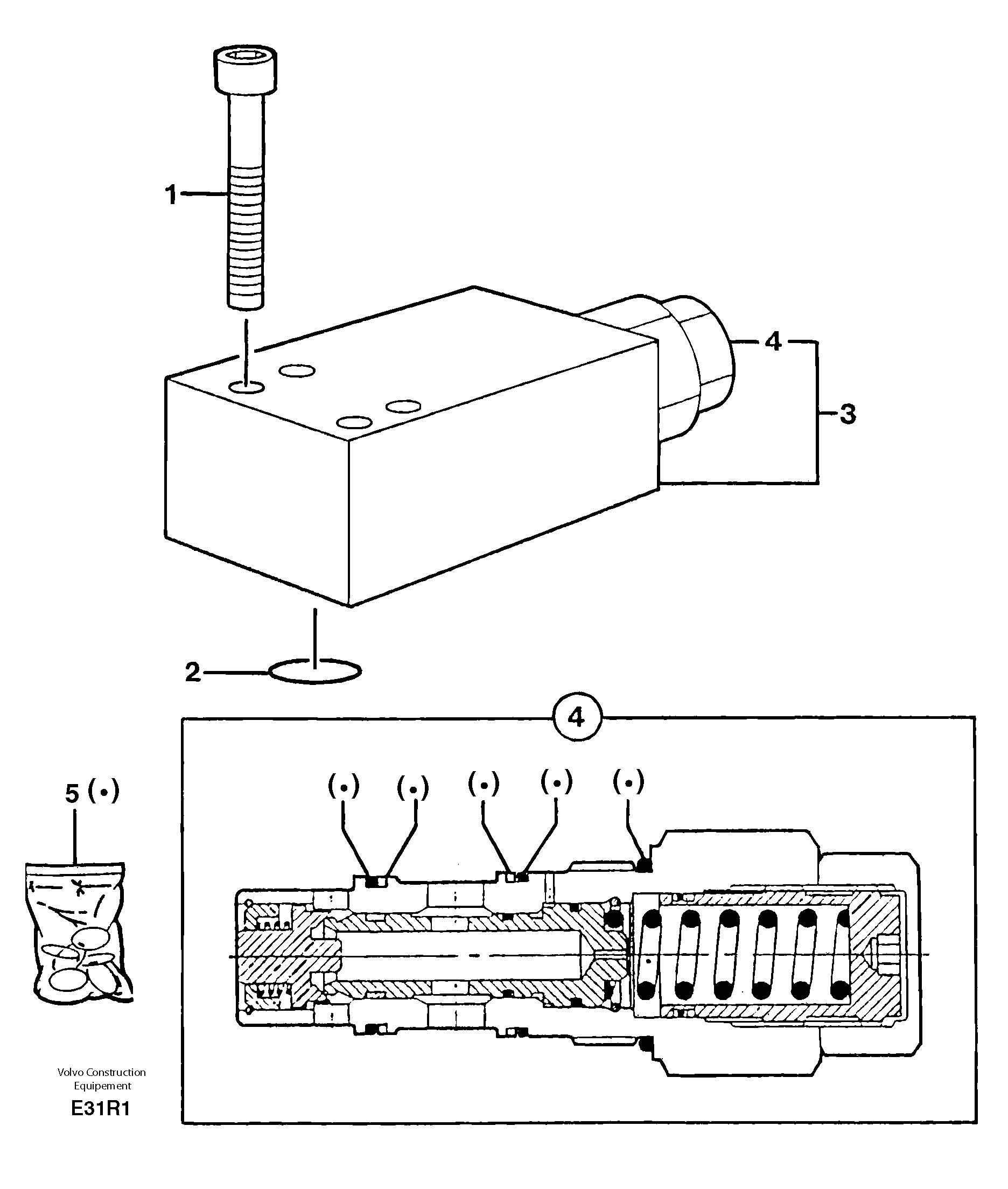 1

4

3

2

4

5 (•)

(•) (•) (•) (•) (•)

Volvo Construction Equipement

E31R1