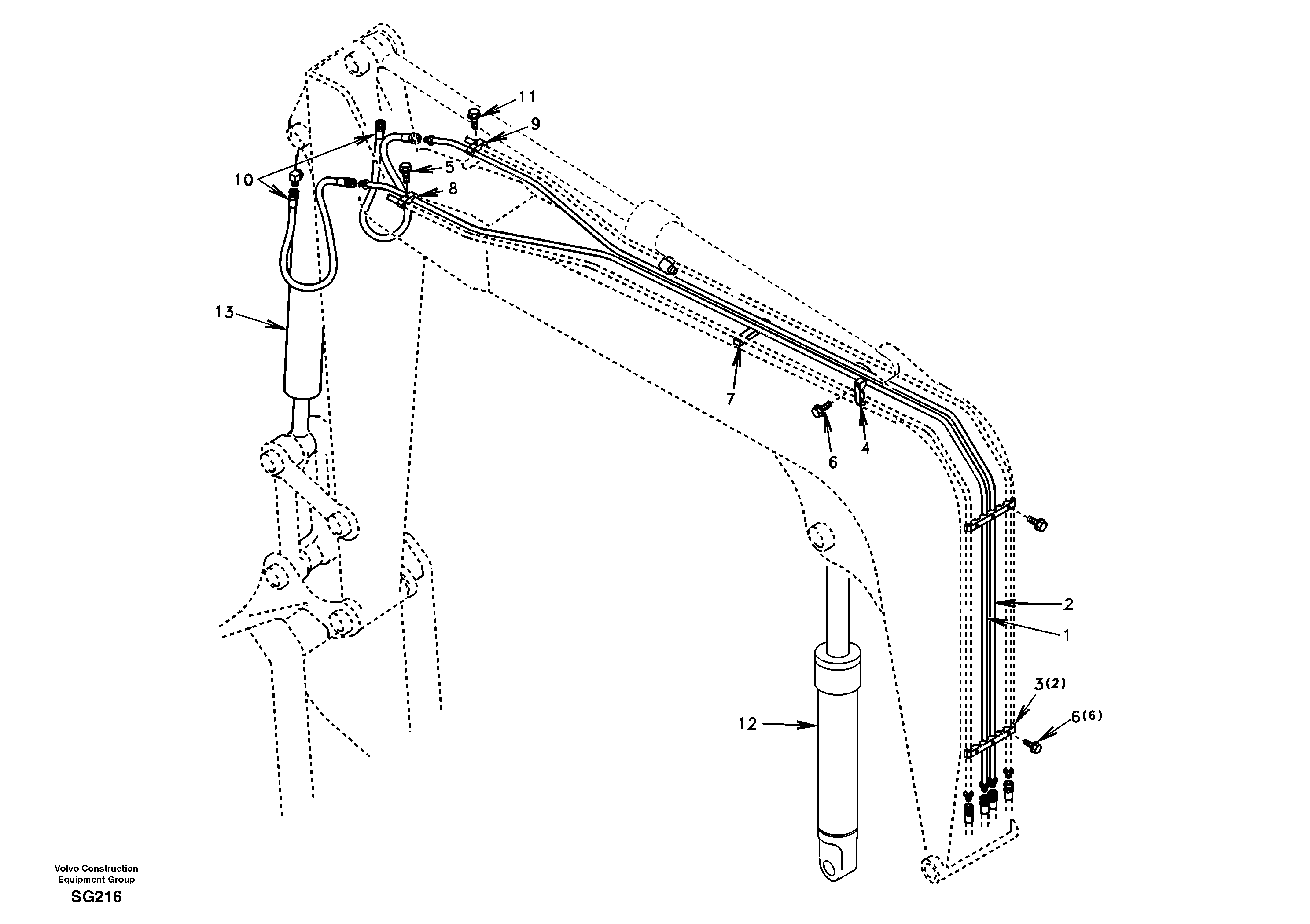 11
9
10
5
8
13
7
6
4
2
1
3(2)
6(6)
12

Volvo Construction Equipment Group
SG216