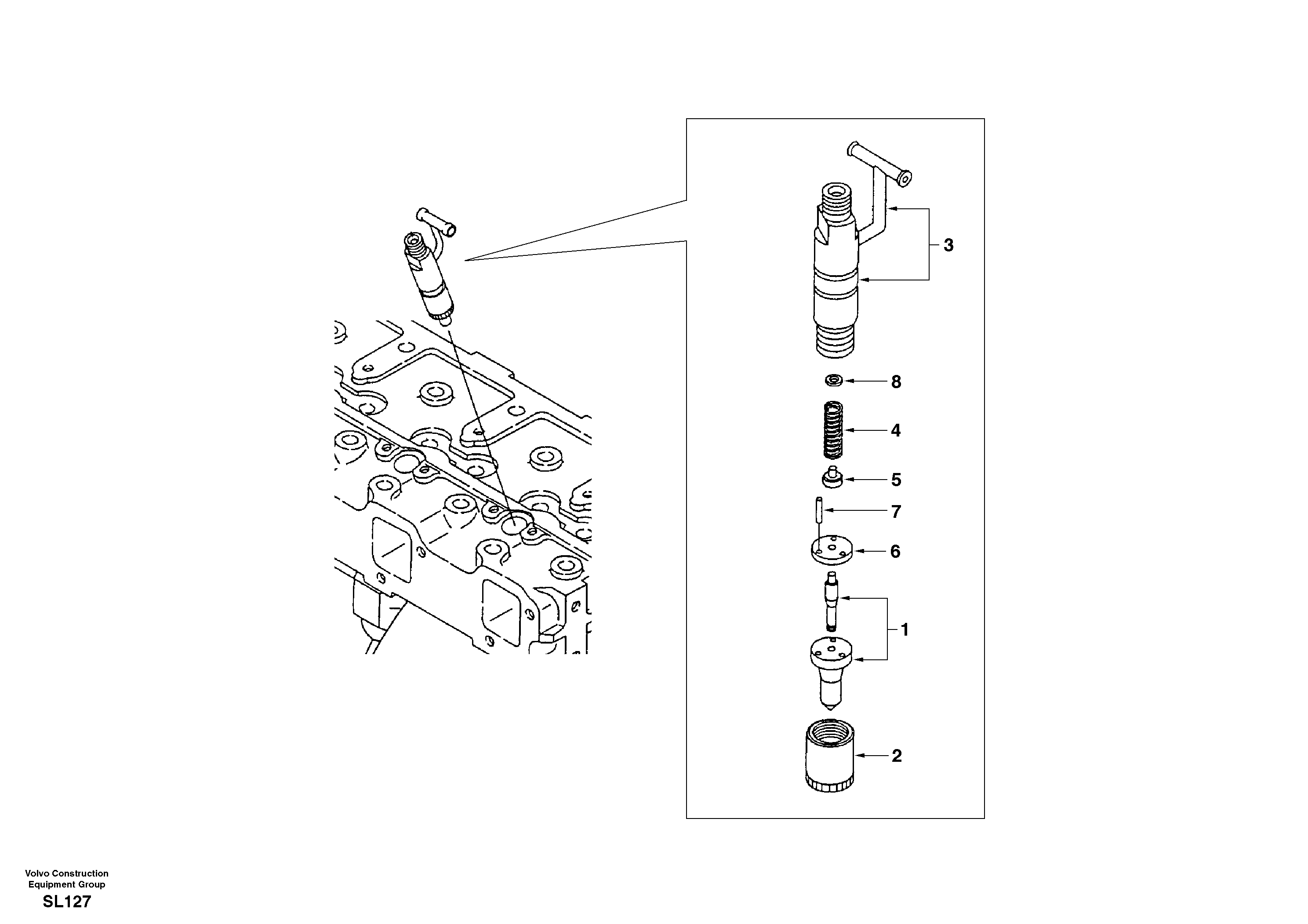 3

8

4

5

7

6

1

2

Volvo Construction Equipment Group

SL127