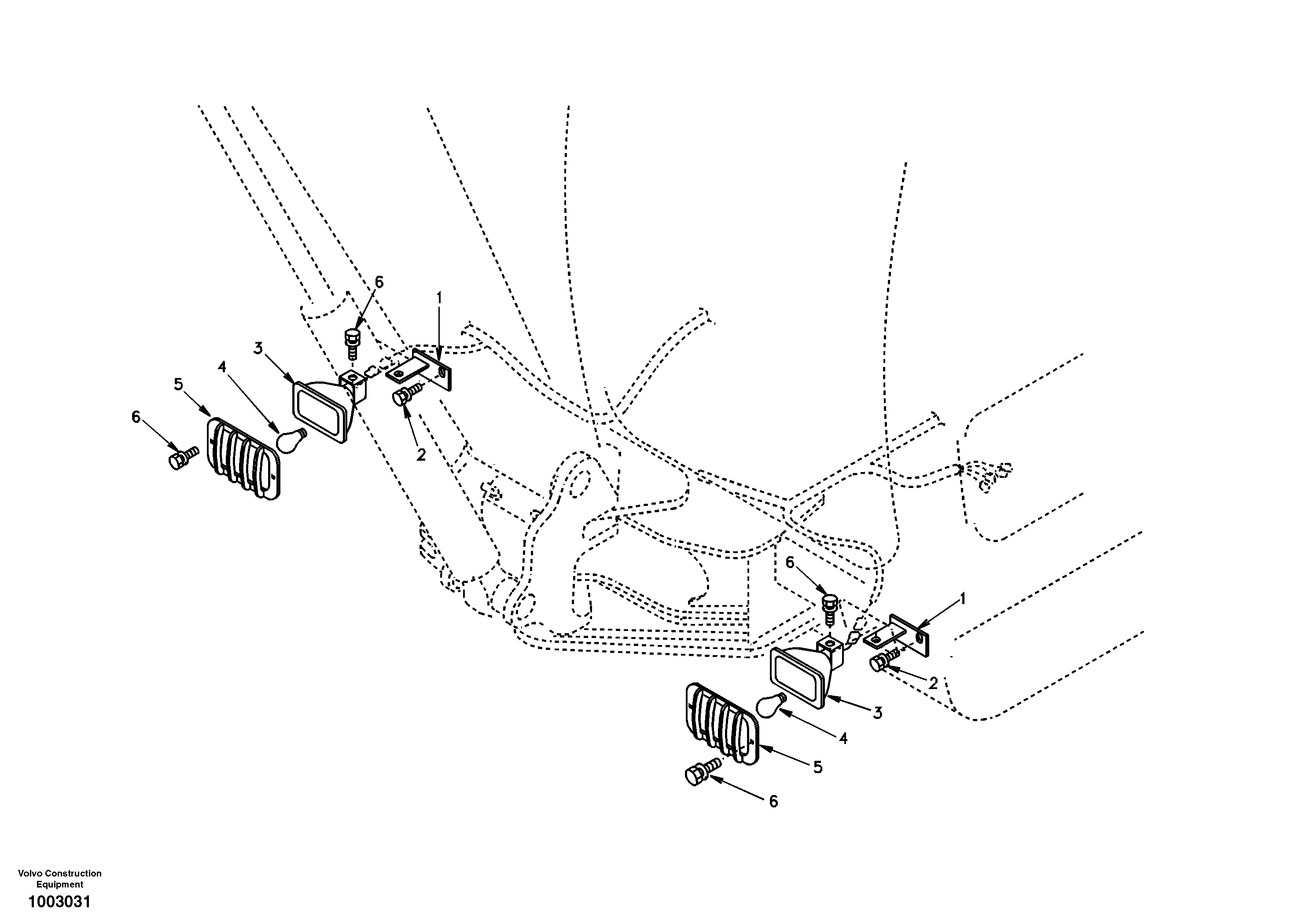 6
1
3
4
5
6
2
6
1
2
3
4
5
6

Volvo Construction Equipment
1003031