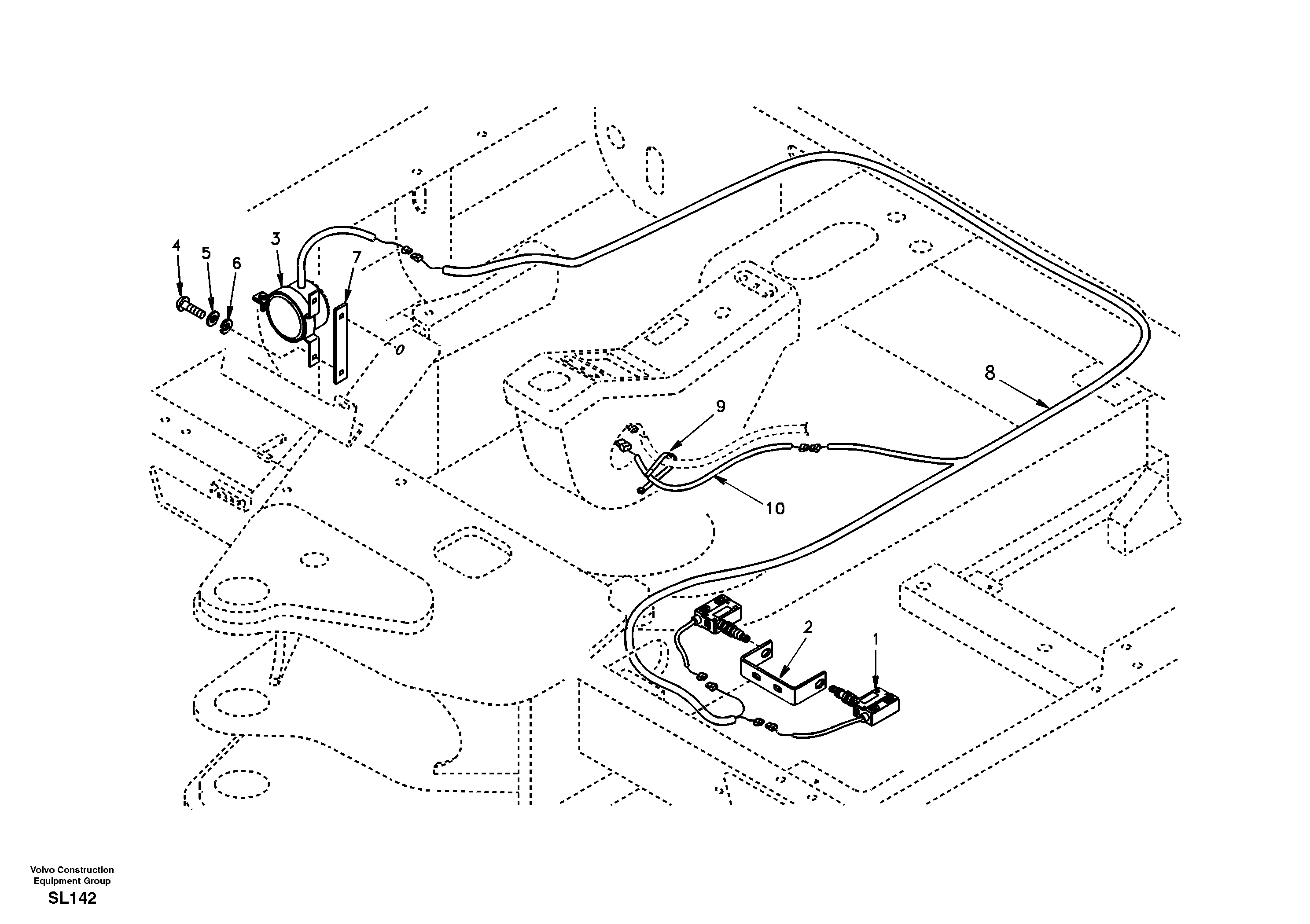 4
5
6
3
7
8
9
10
2
1

Volvo Construction Equipment Group

SL142