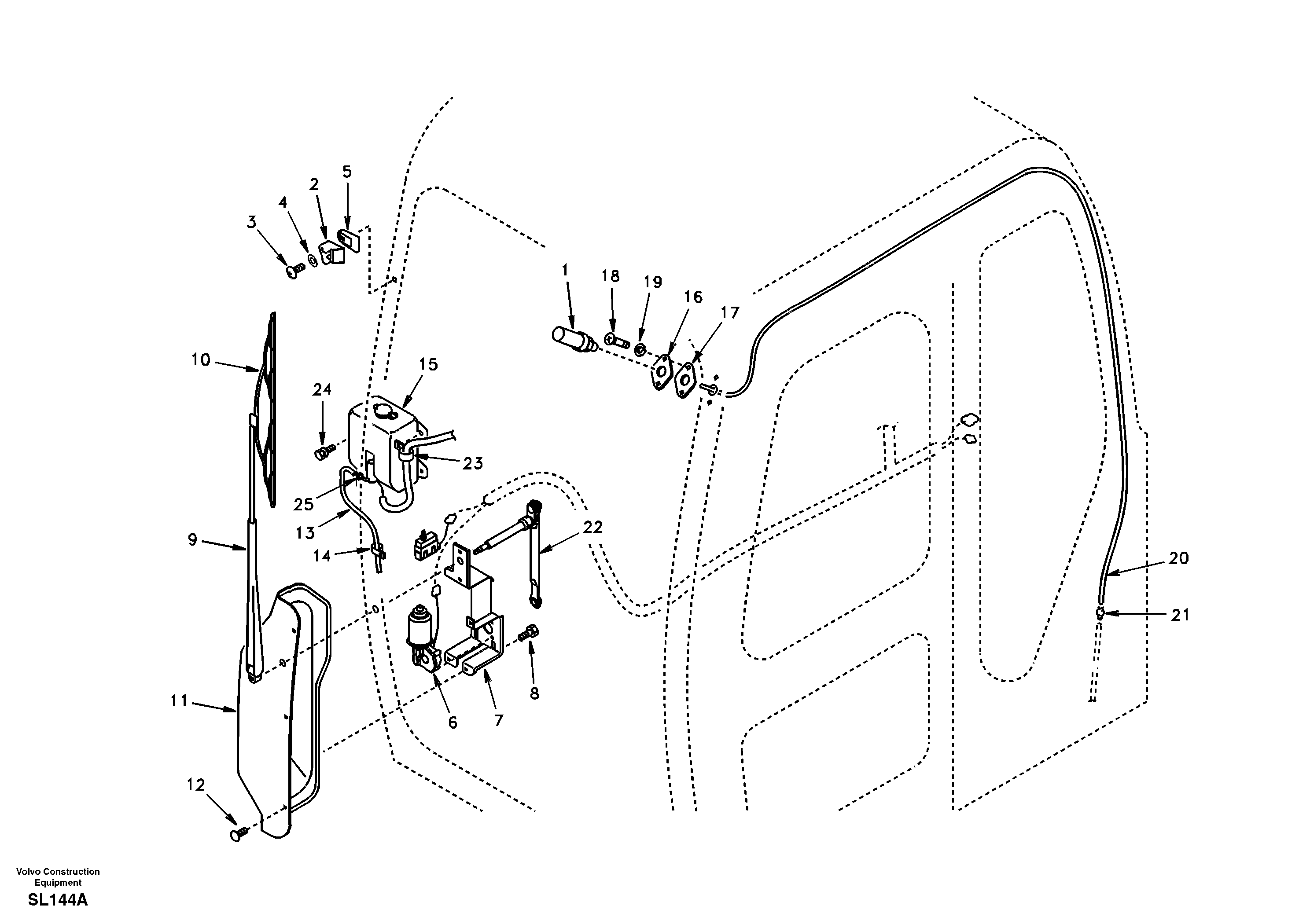 5
2
4
3
1
18
19
16
17
10
15
24
23
25
13
22
9
14
20
21
11
8
6
7
12

Volvo Construction Equipment
SL144A