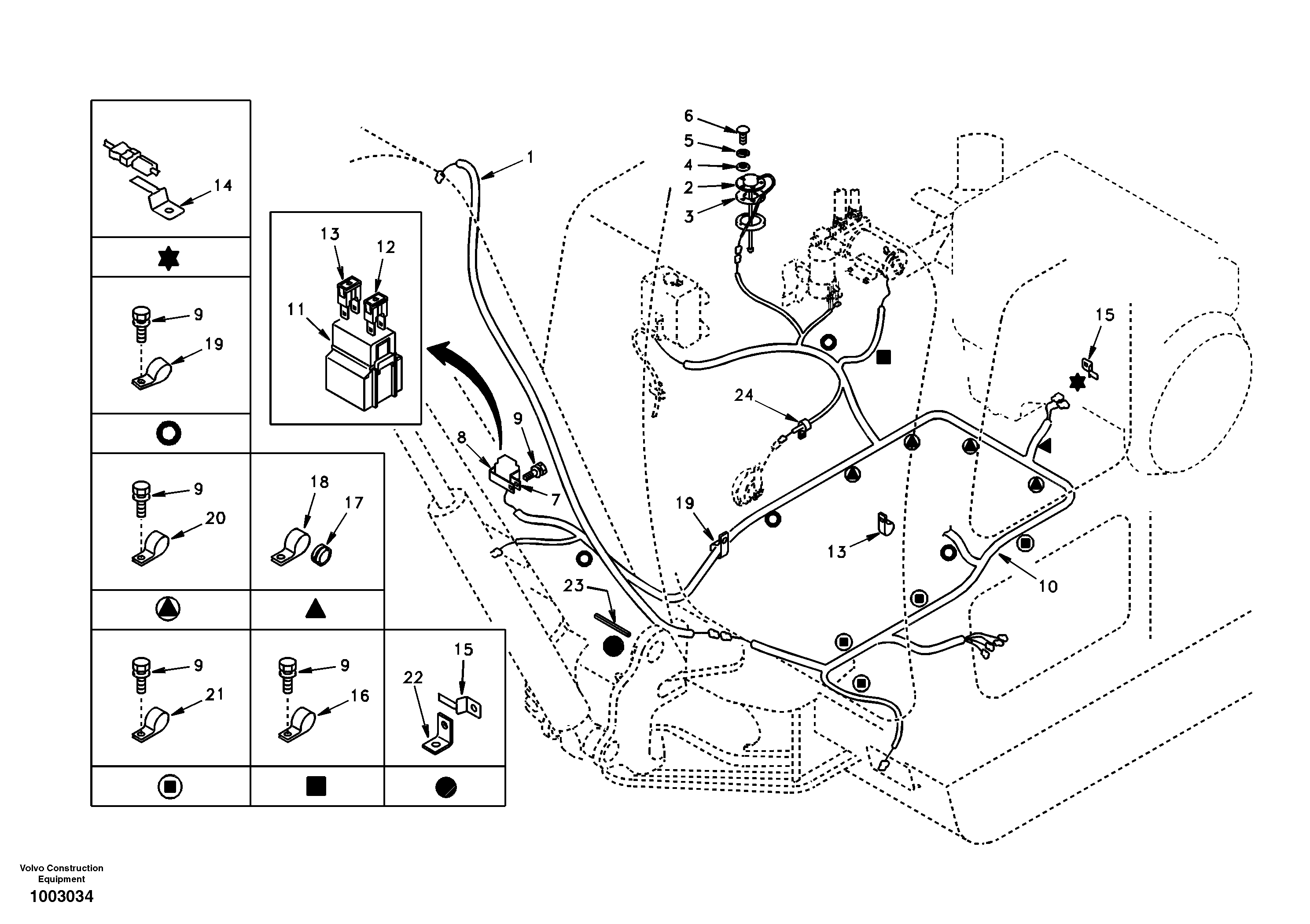 14

9
19

9
20

18
17

9
21

9
16

15
22

13
12
11

1

6
5
4
2
3

15

24

9
8
7

19

13

10

23

Volvo Construction Equipment
1003034