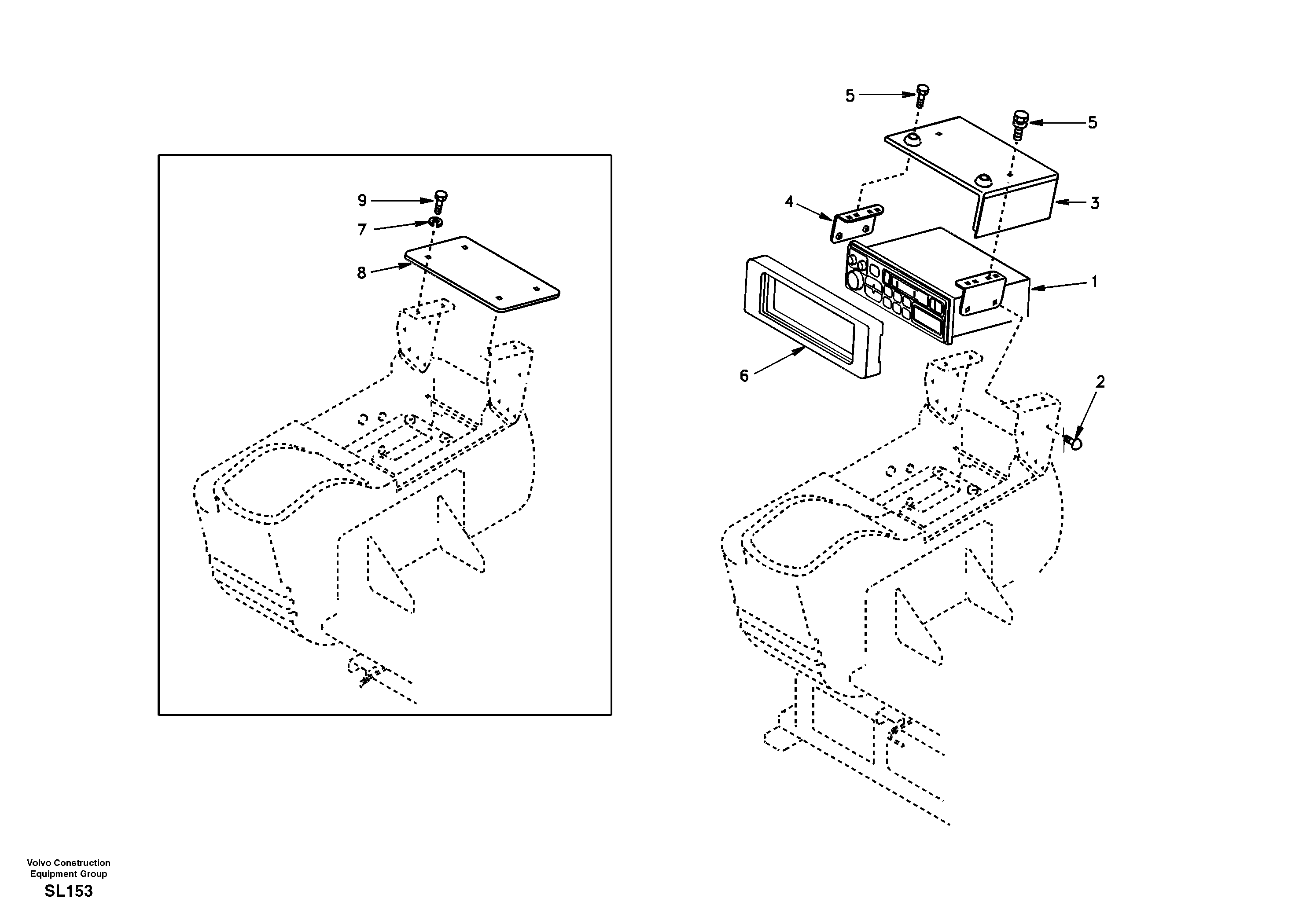 9
7
8
5
5
4
3
1
6
2

Volvo Construction
Equipment Group
SL153