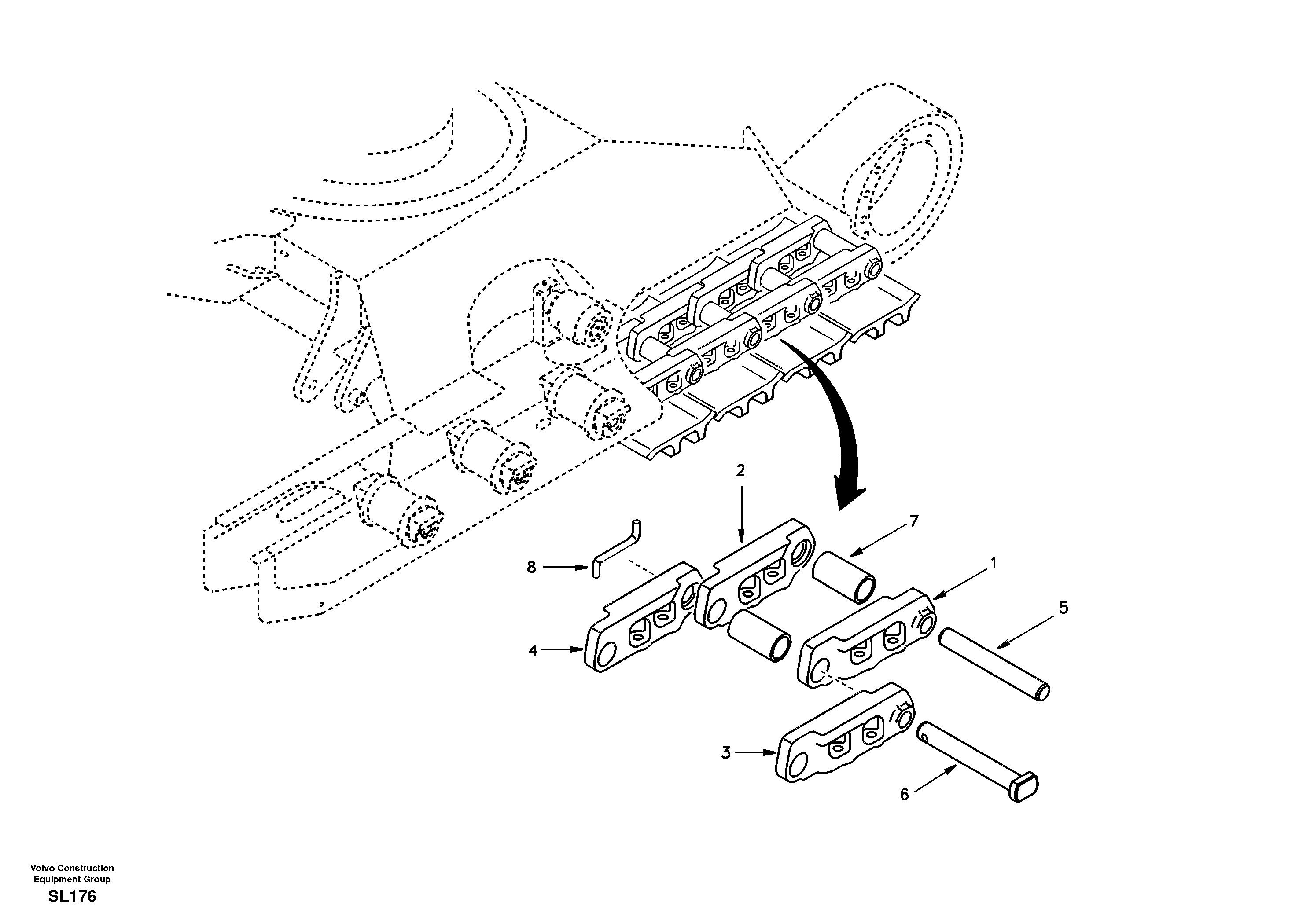 2

7

8

1

5

4

3

6

Volvo Construction Equipment Group

SL176