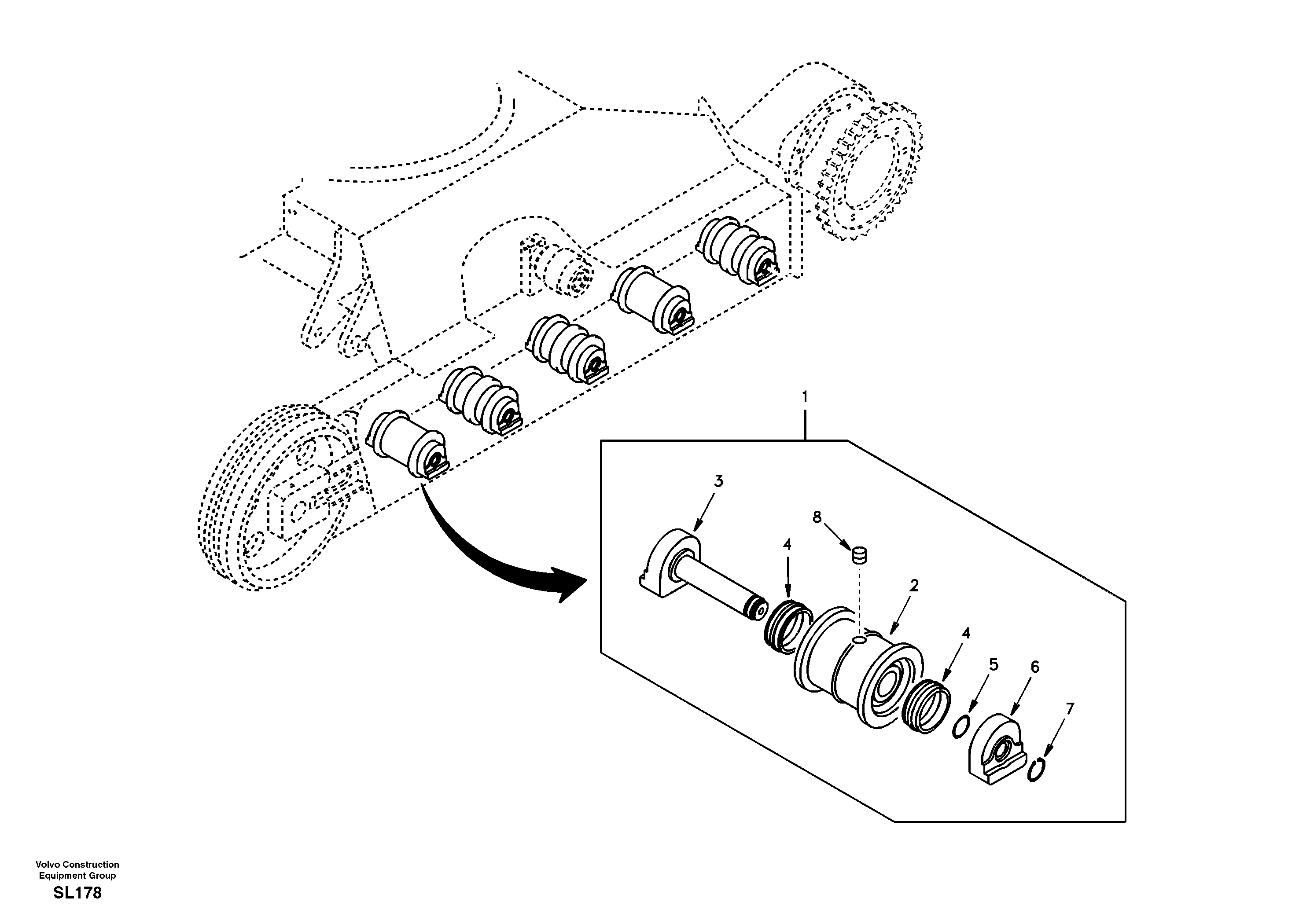 1

3

8

4

2

4

5

6

7

Volvo Construction
Equipment Group
SL178