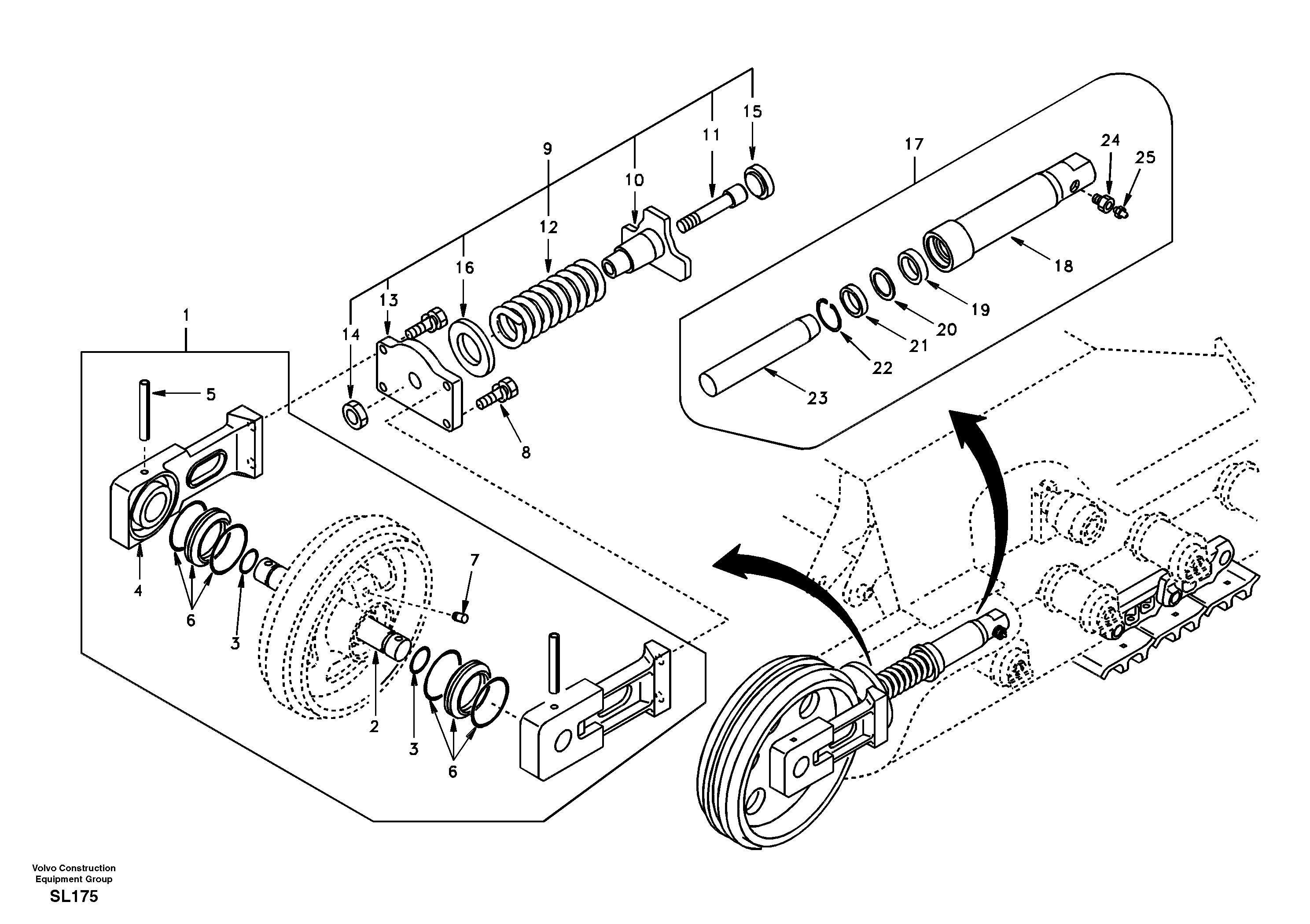 15
11
9
10
12
16
13
14
8
17
24
25
18
19
20
21
22
23
1
5
4
6
3
7
2
3
6

Volvo Construction
Equipment Group
SL175