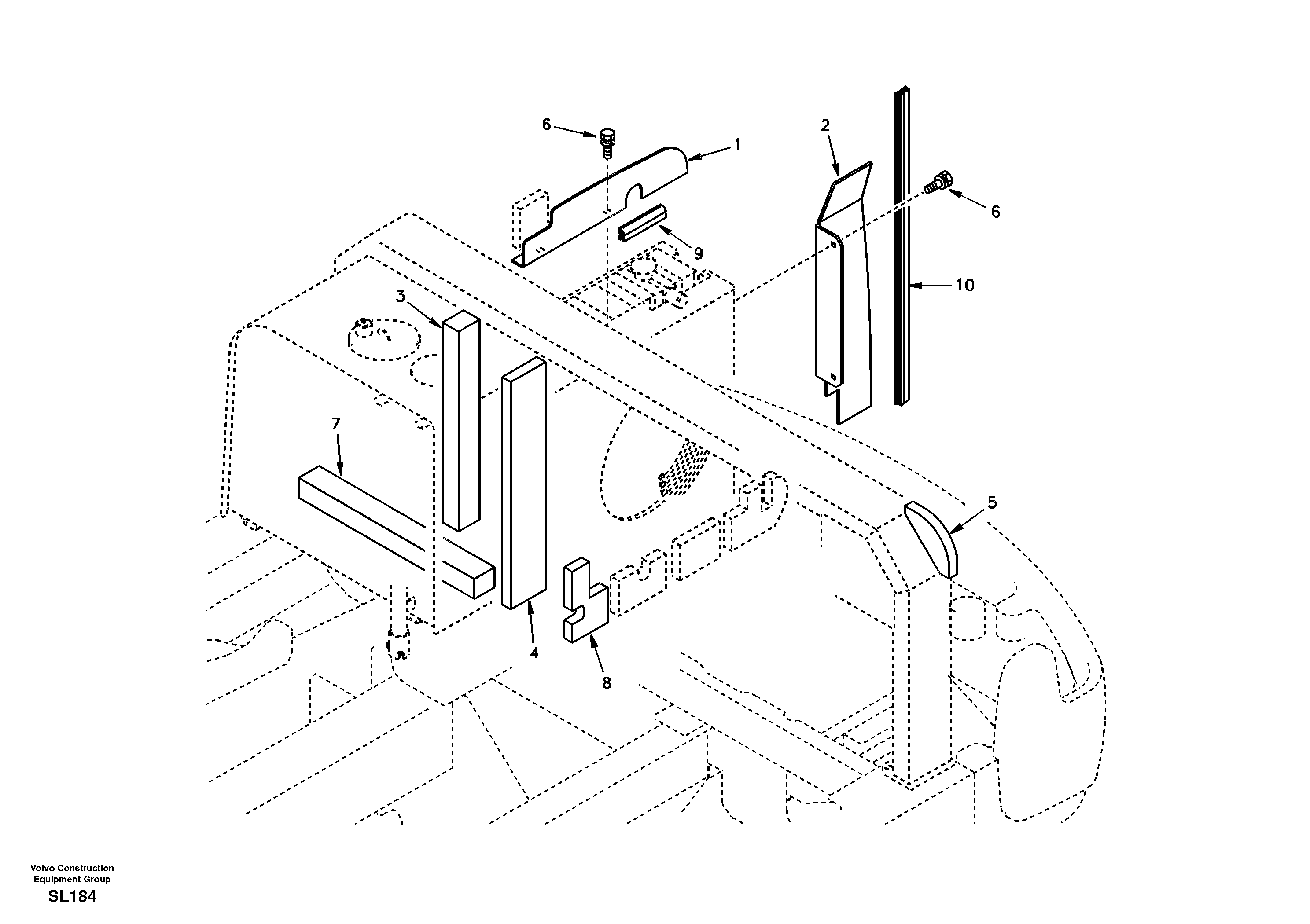 6
1
2
6
9
10
3
7
5
4
8

Volvo Construction Equipment Group
SL184