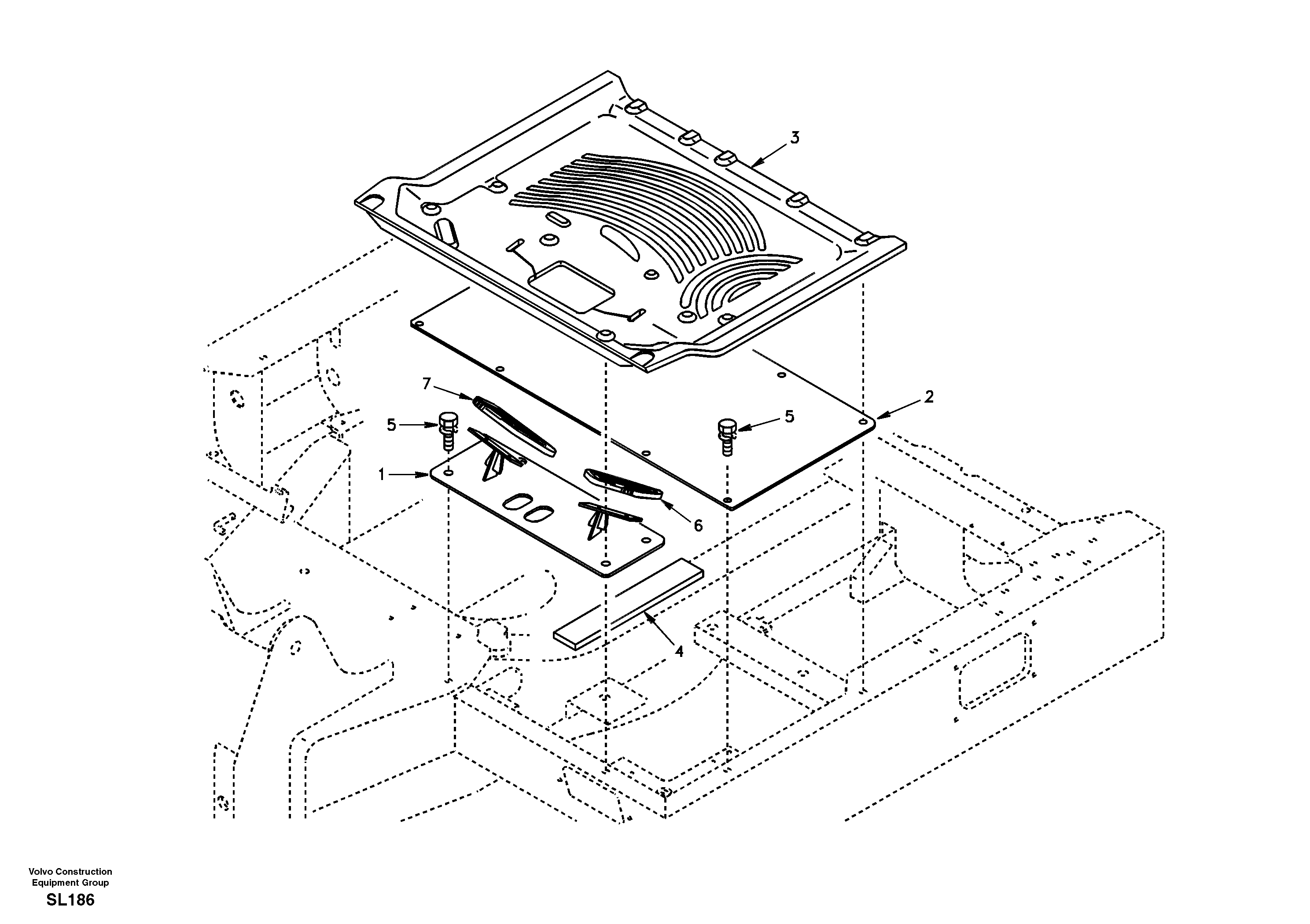 3

7

2

5

5

1

6

4

Volvo Construction
Equipment Group
SL186