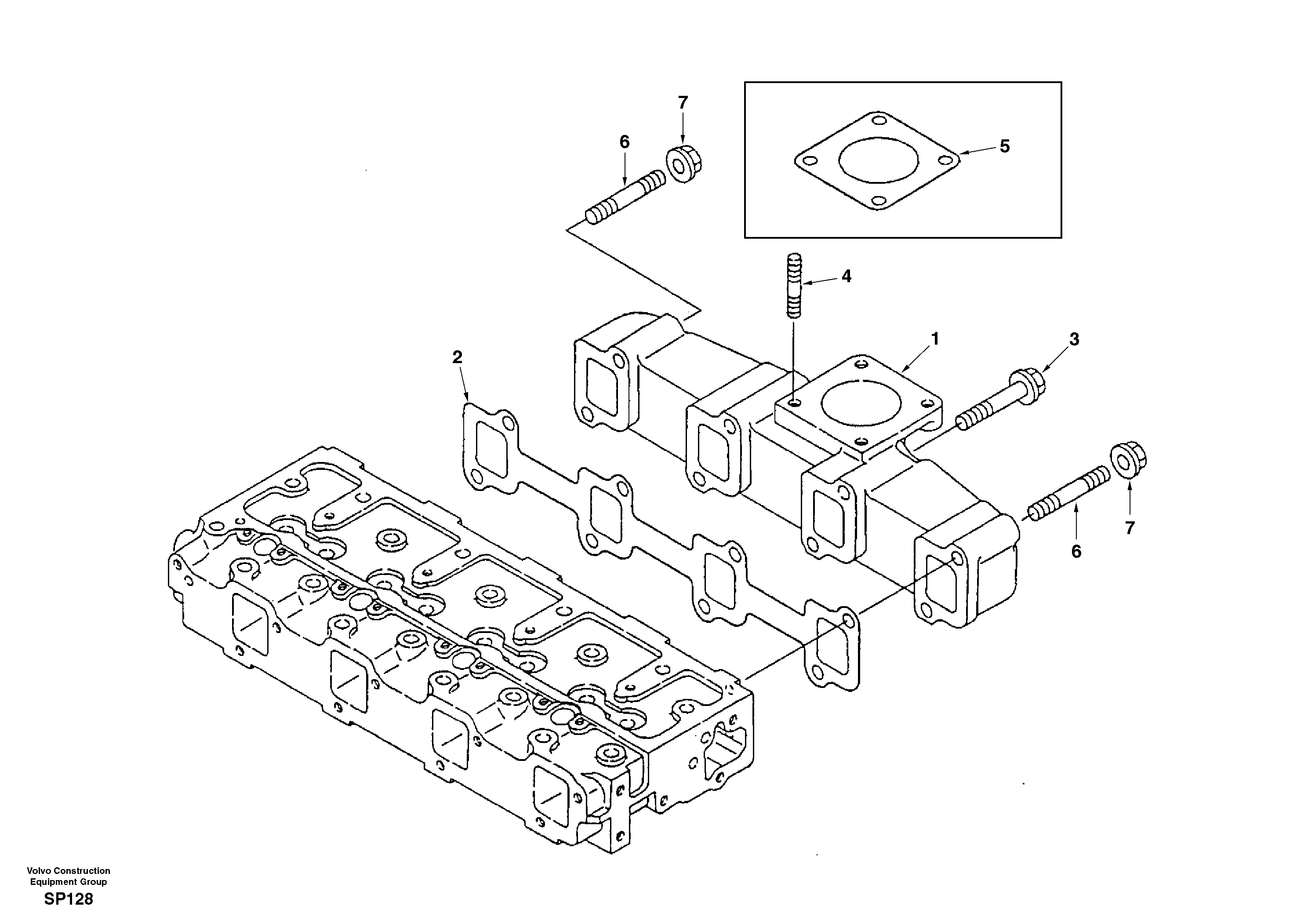 7
6
5
4
1
3
2
7
6

Volvo Construction Equipment Group
SP128