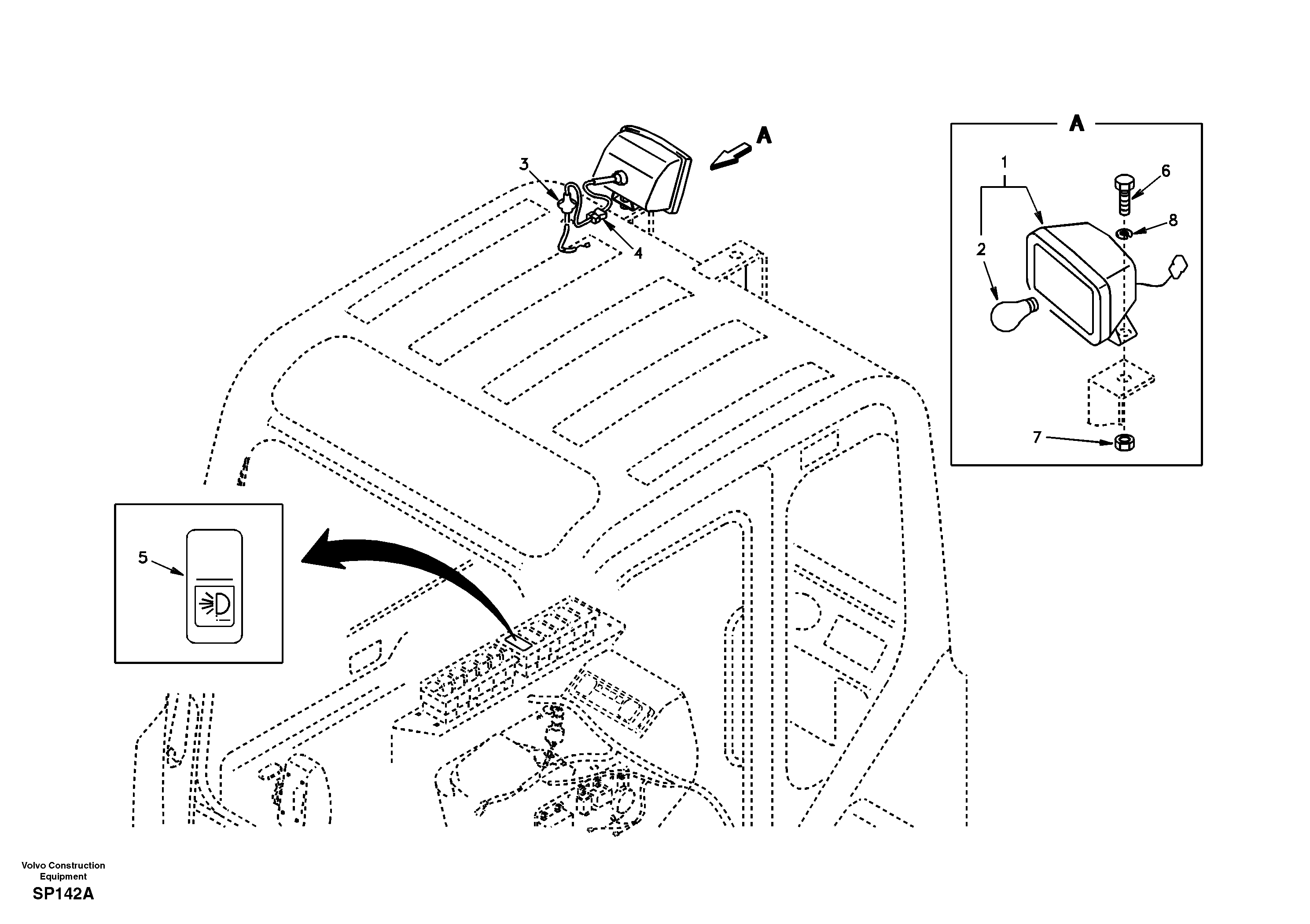 A
3
4
A
1
6
8
2
7
5

Volvo Construction Equipment
SP142A