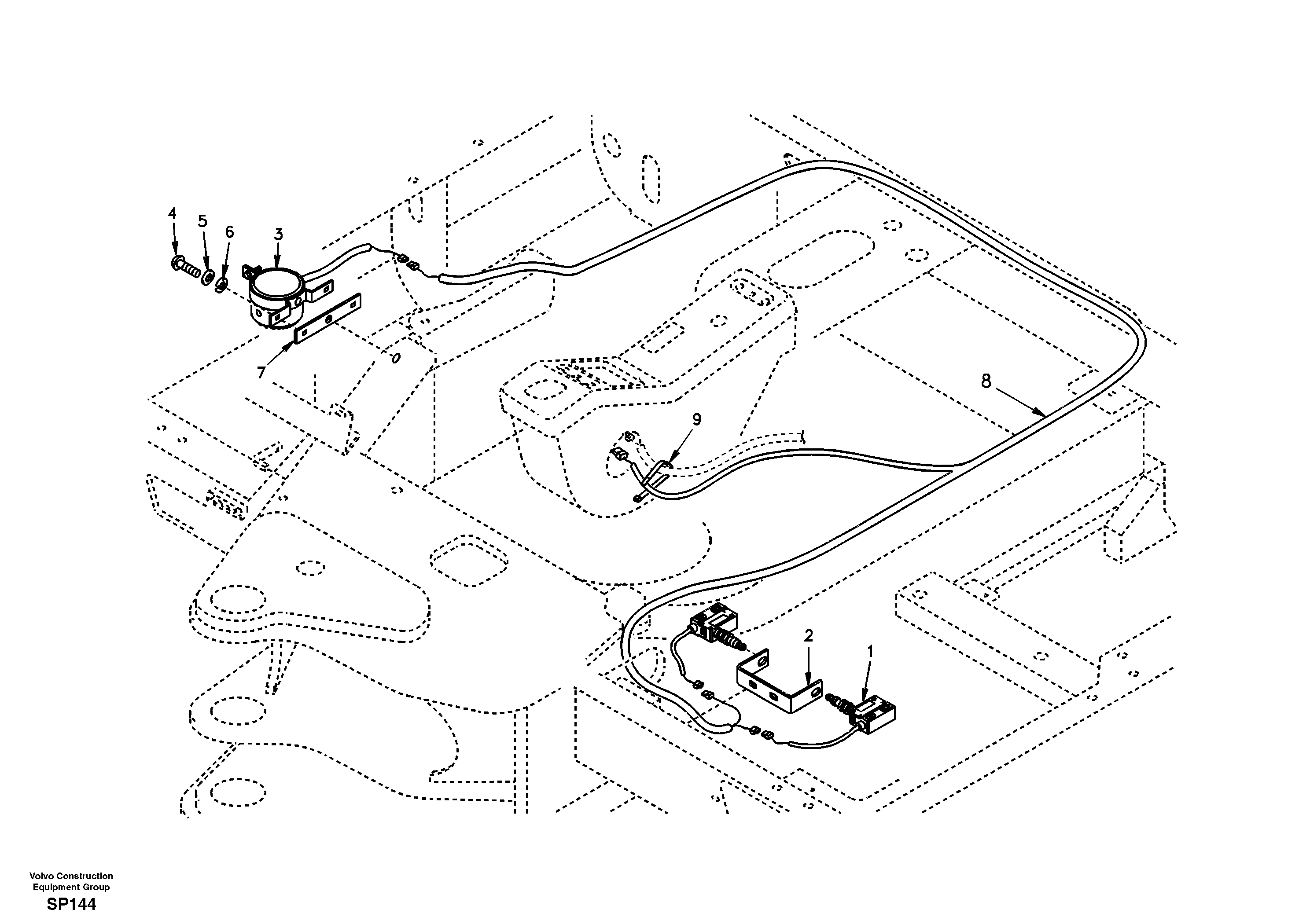 4
5
6
3
7
8
9
2
1

Volvo Construction
Equipment Group
SP144