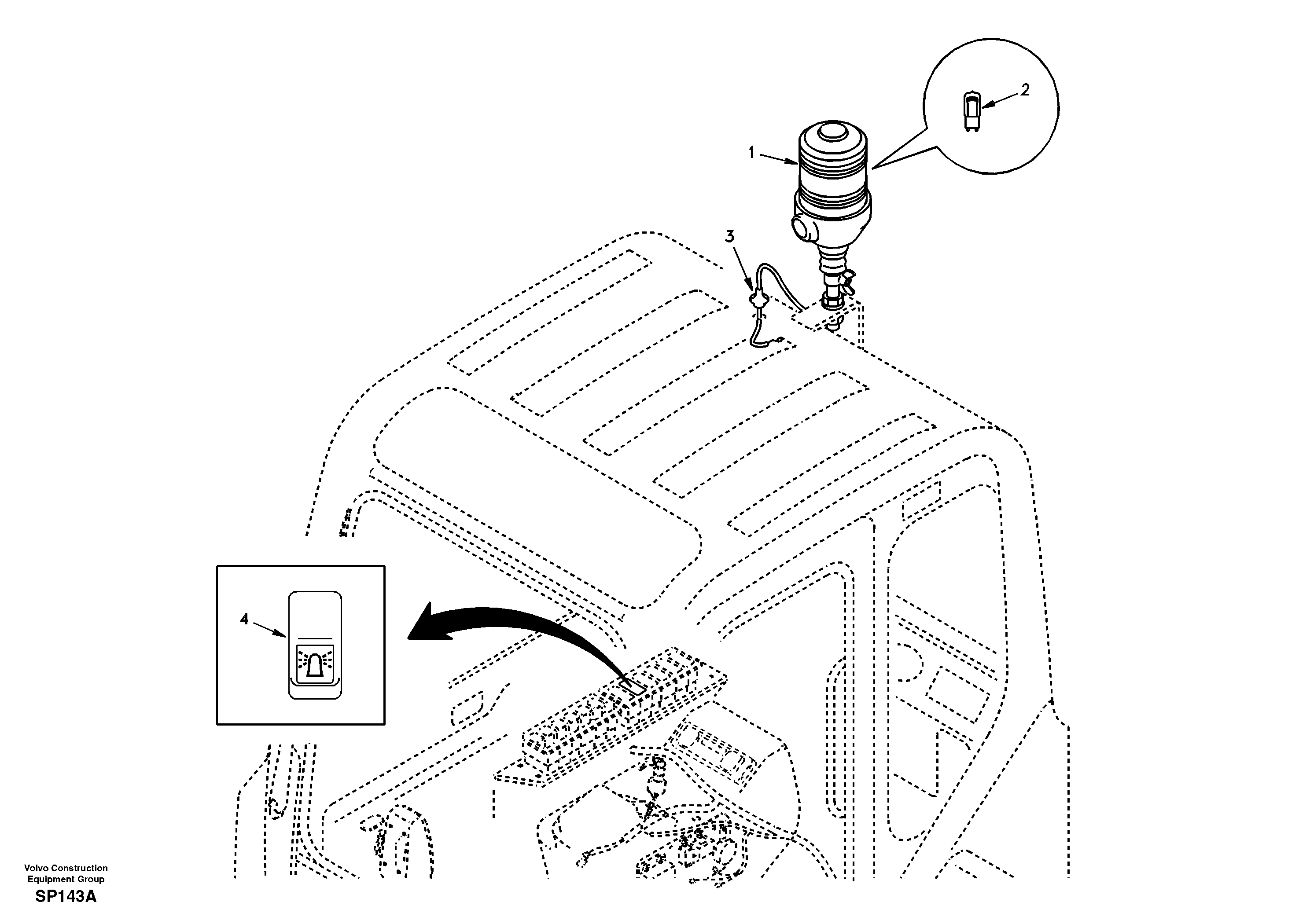 2

1

3

4

Volvo Construction
Equipment Group

SP143A