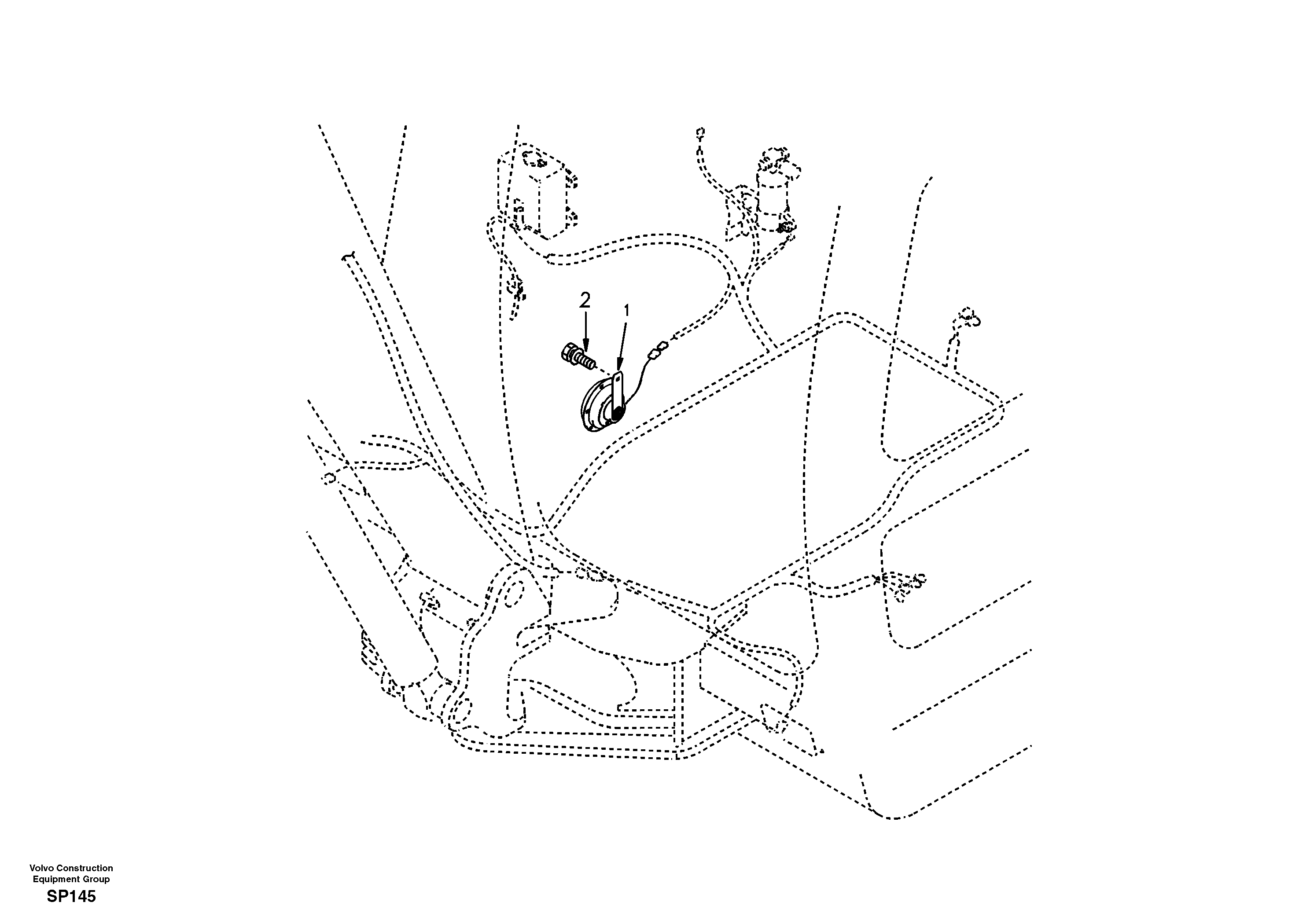 2
1

Volvo Construction Equipment Group
SP145