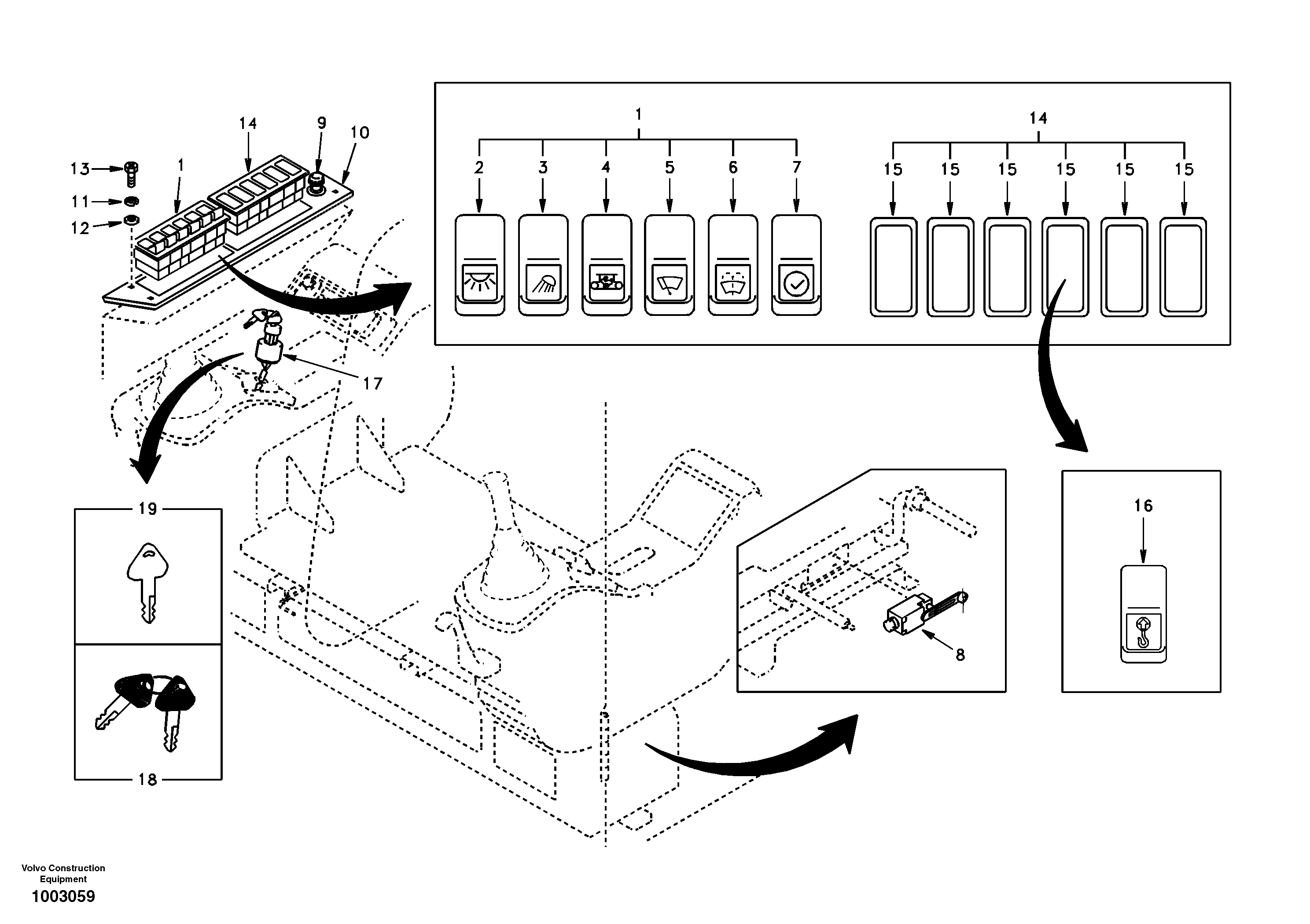 14
9
10
13
1
11
12
17
1
2
3
4
5
6
7
14
15
15
15
15
15
15
19
18
8
16
Volvo Construction Equipment
1003059