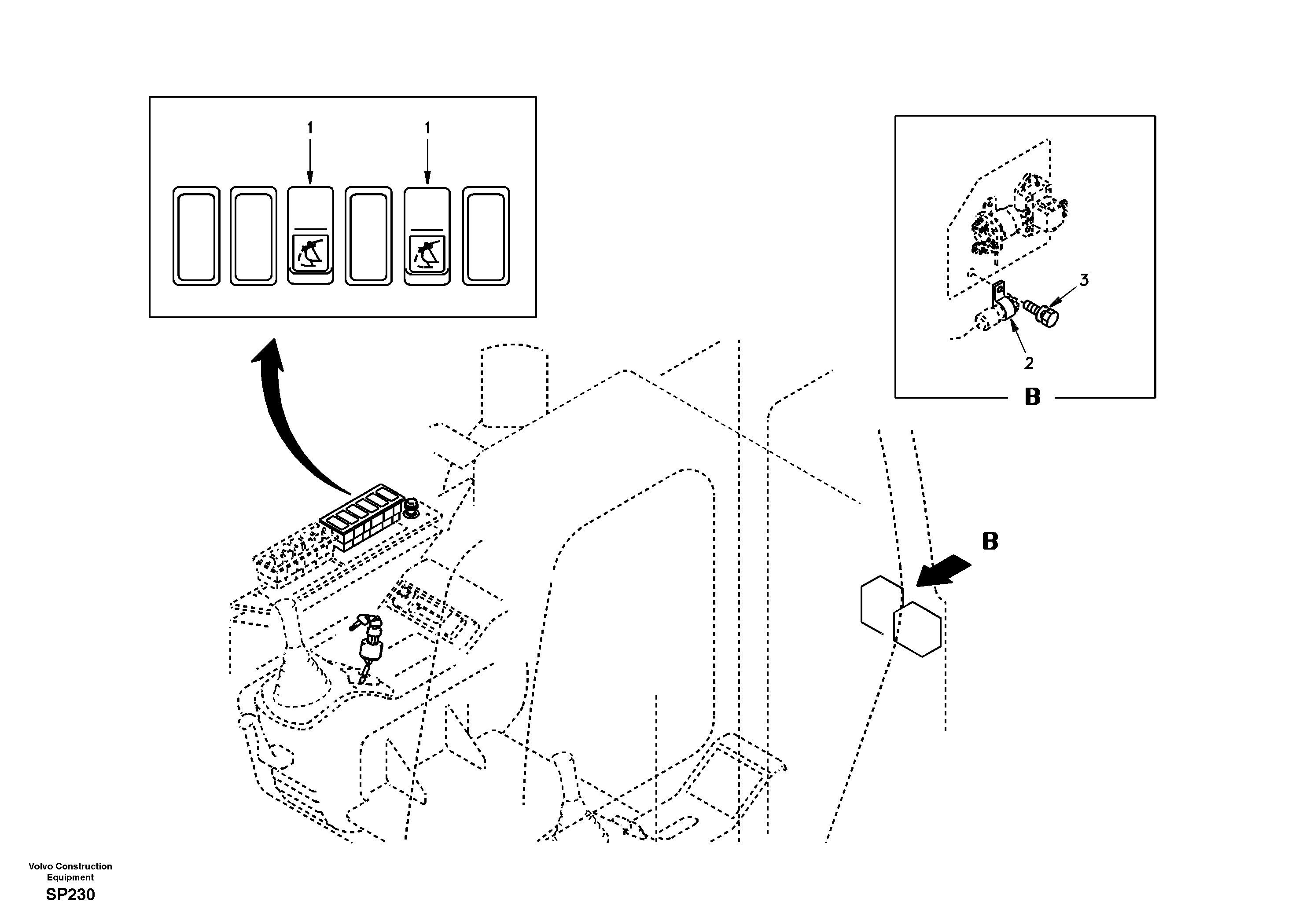 1
1

3
2
B

B

Volvo Construction Equipment
SP230