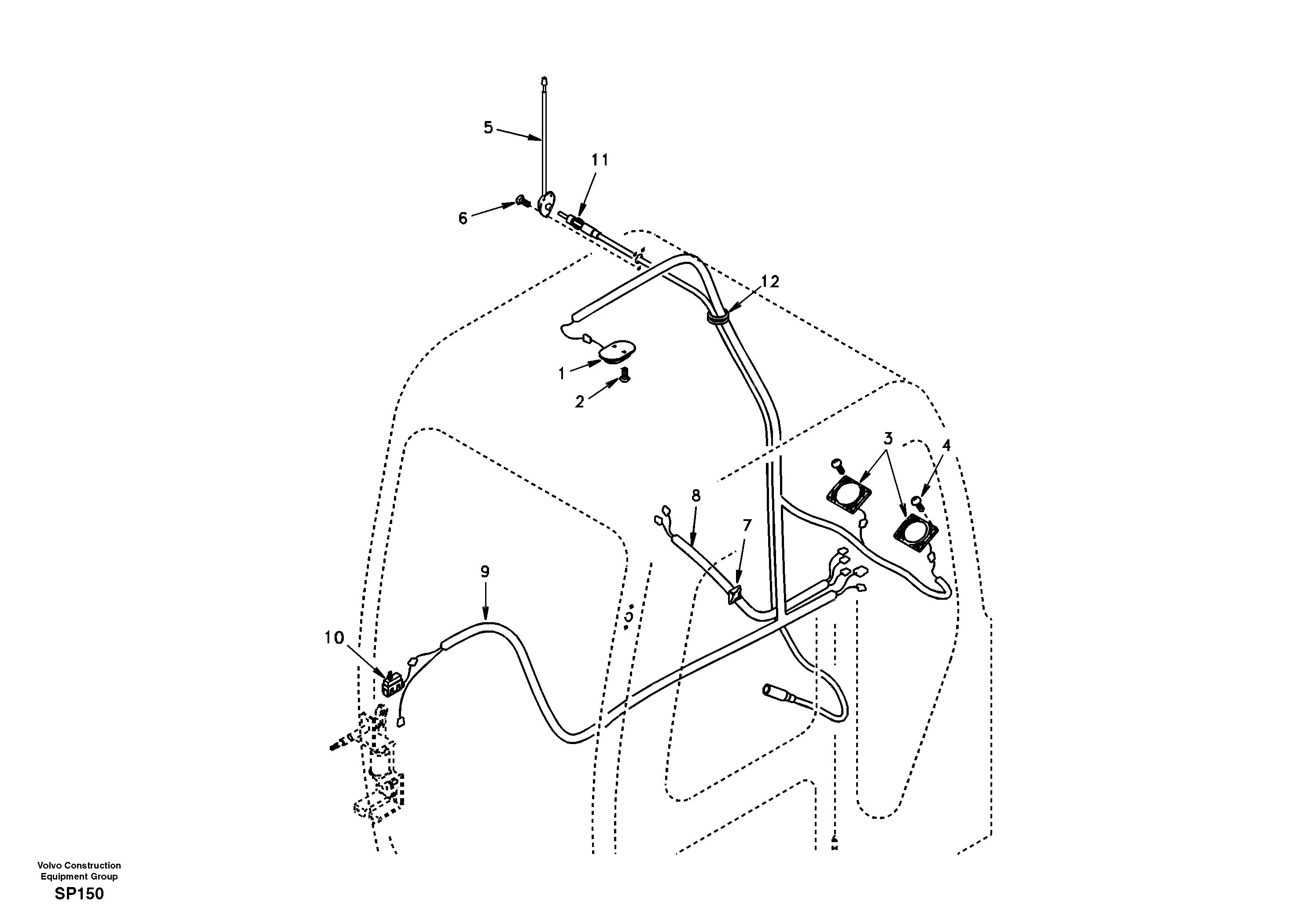 5
11
6
12
1
2
3
4
8
7
9
10

Volvo Construction Equipment Group
SP150