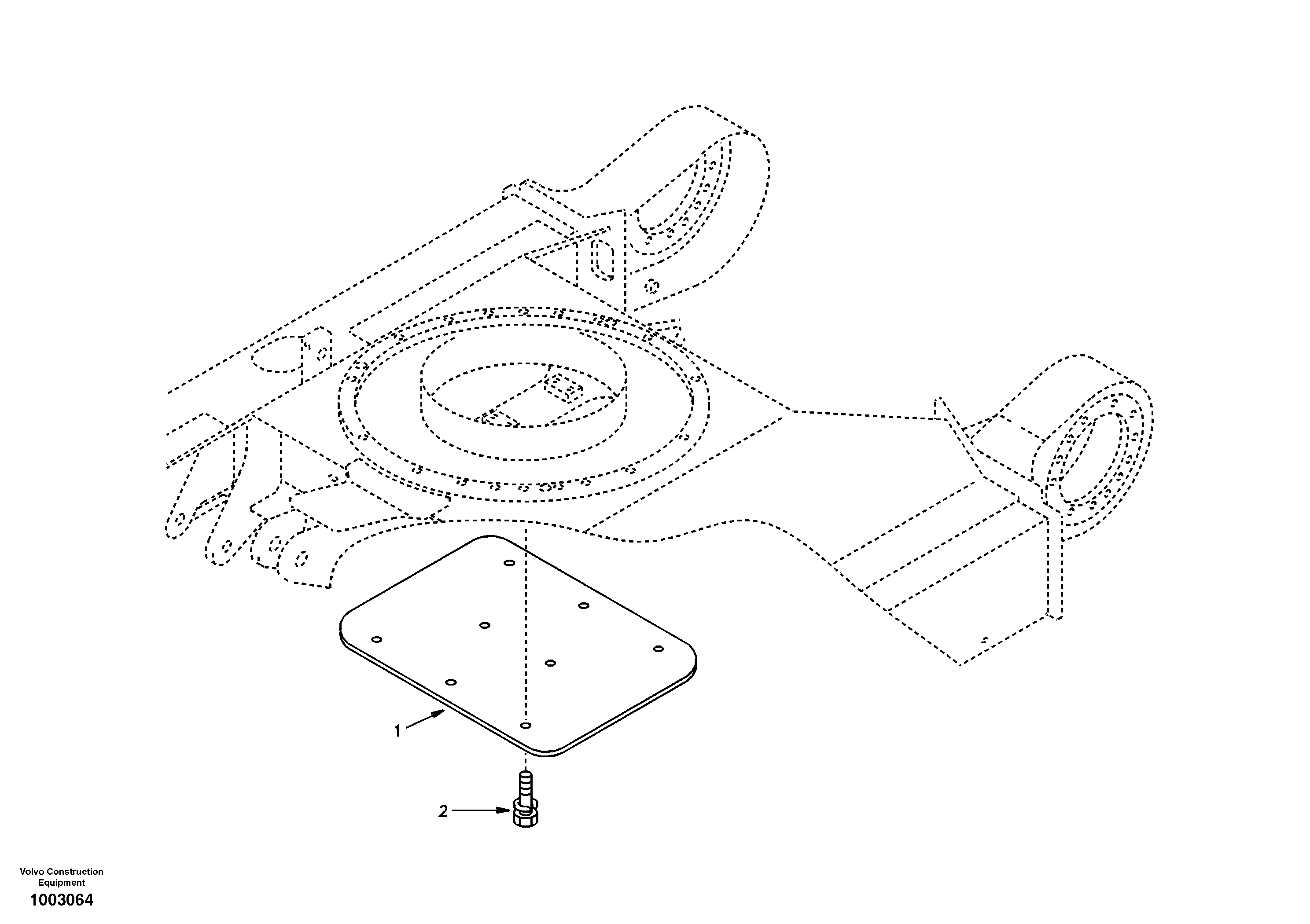 1

2

Volvo Construction Equipment
1003064