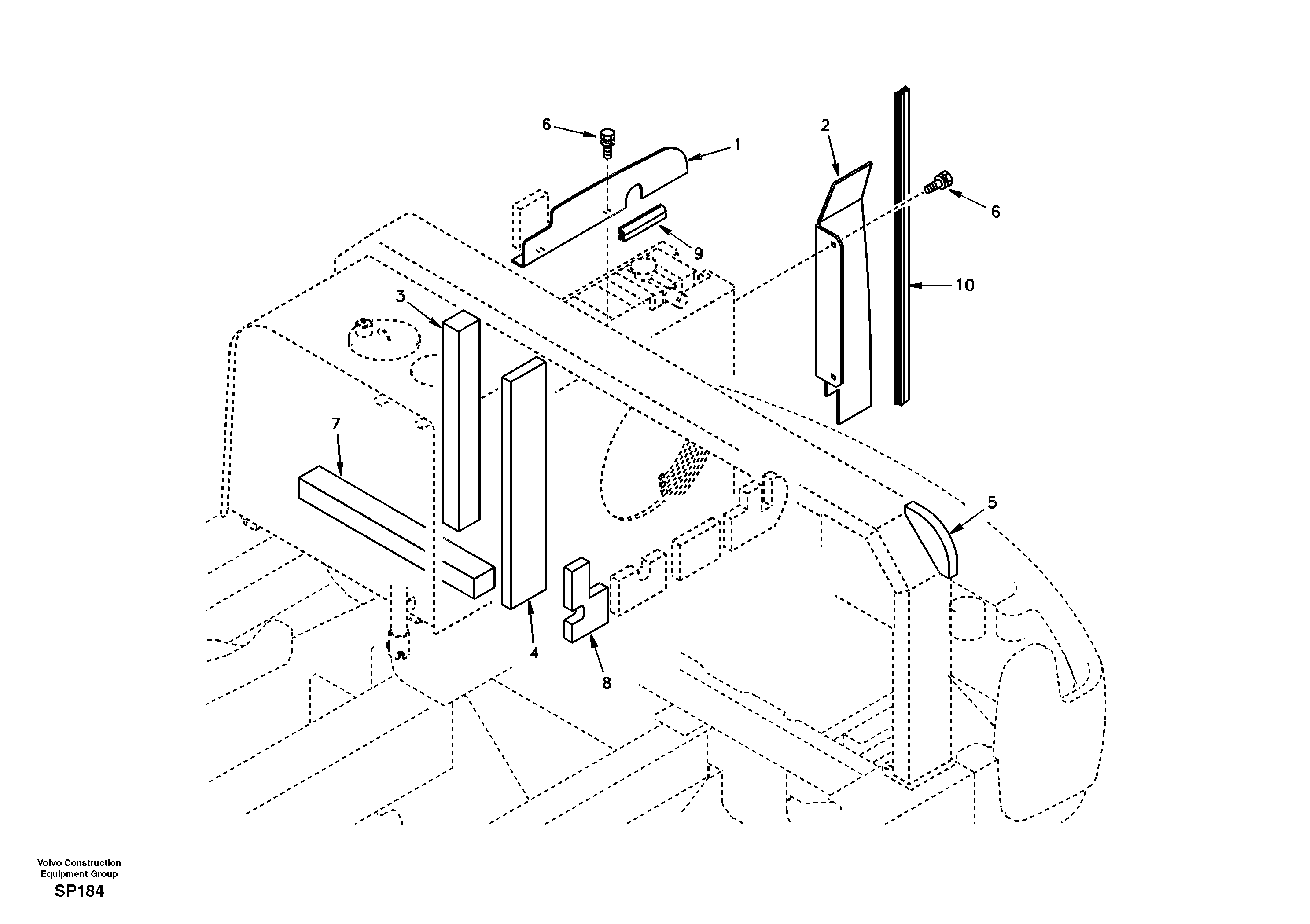 6
1
2
6
9
10
3
7
5
4
8

Volvo Construction Equipment Group
SP184