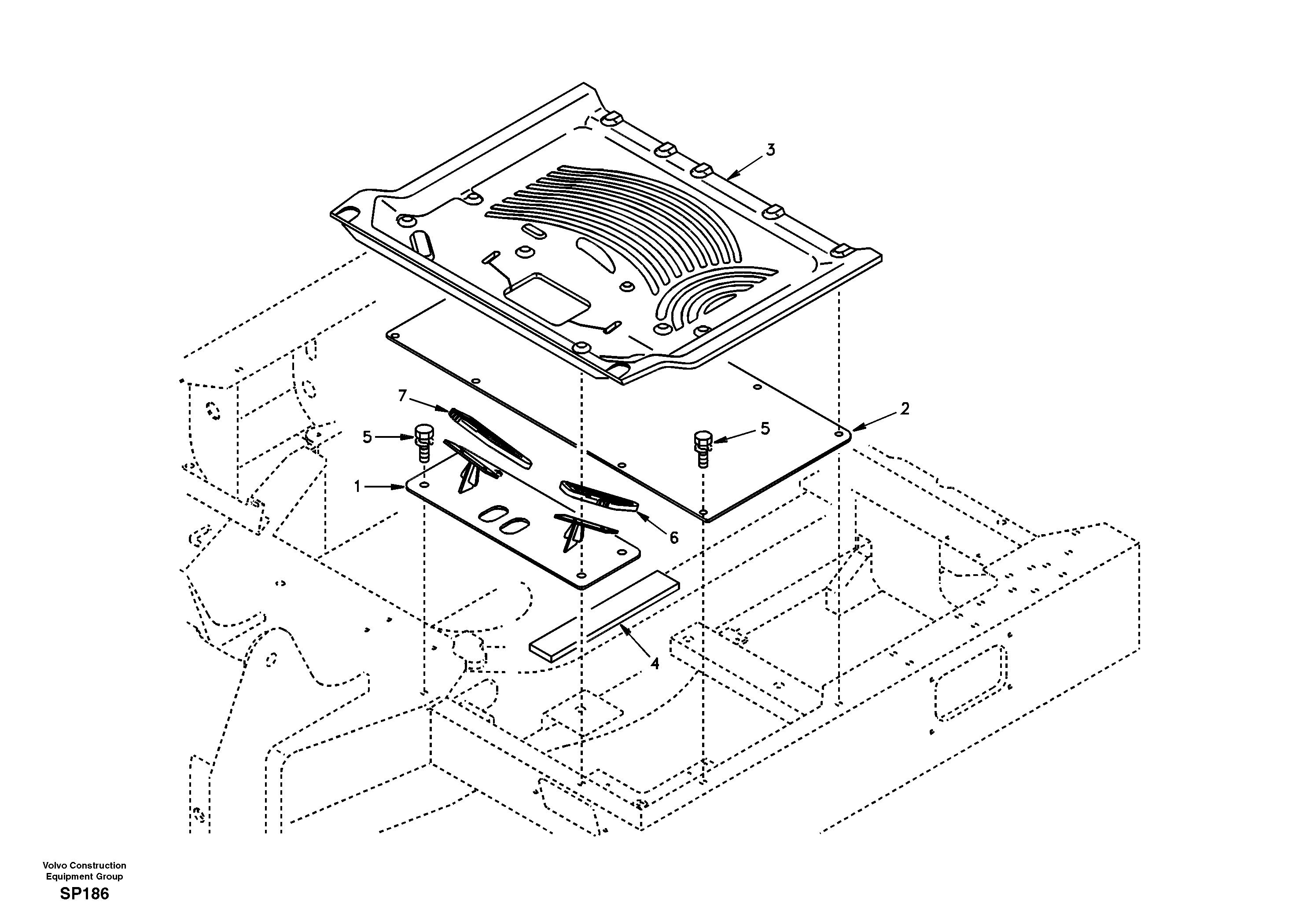 3

7

2

5

5

1

6

4

Volvo Construction Equipment Group

SP186