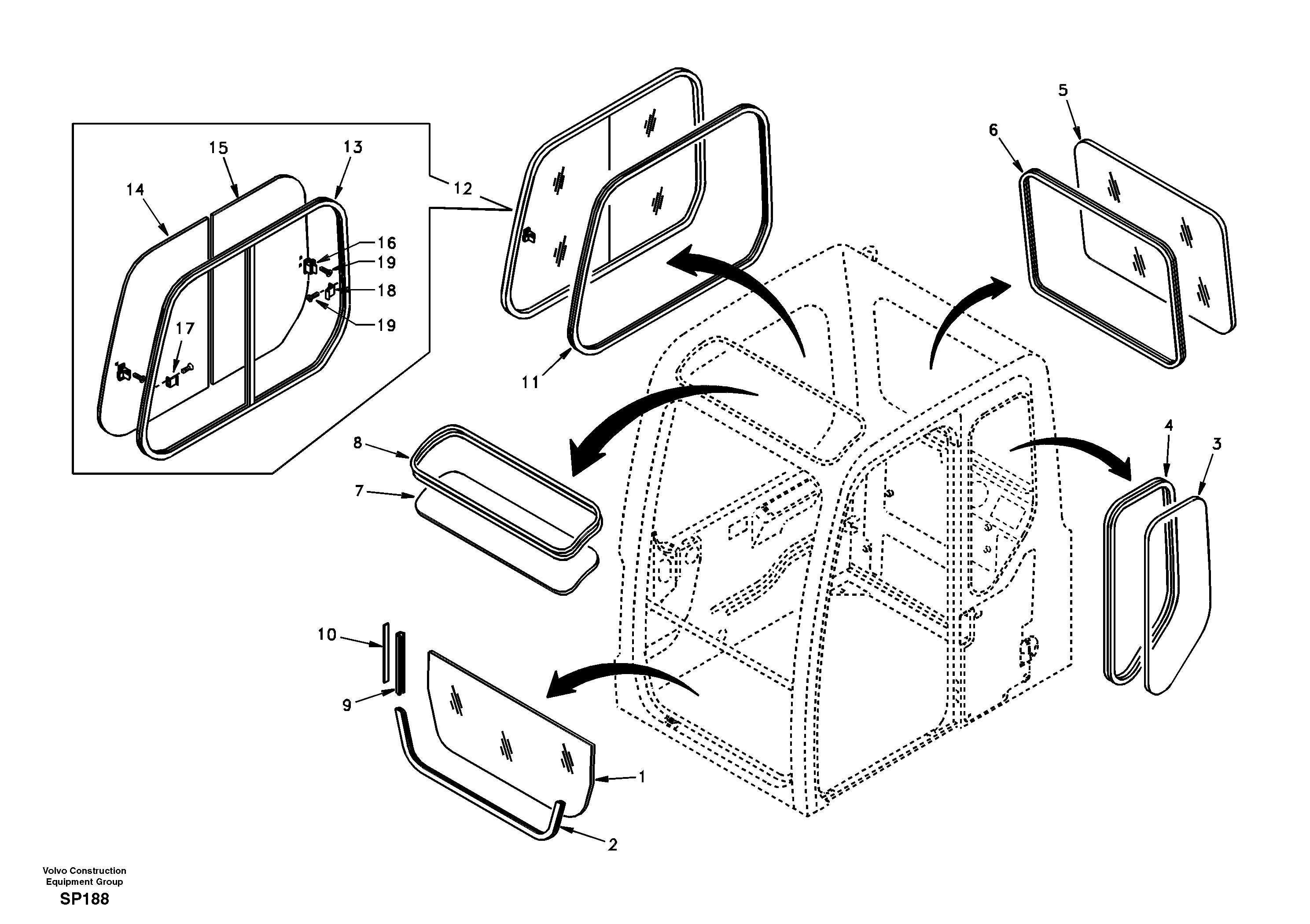 15
13
14
12
16
19
18
19
17
5
6
11
8
7
4
3
10
9
1
2

Volvo Construction Equipment Group
SP188