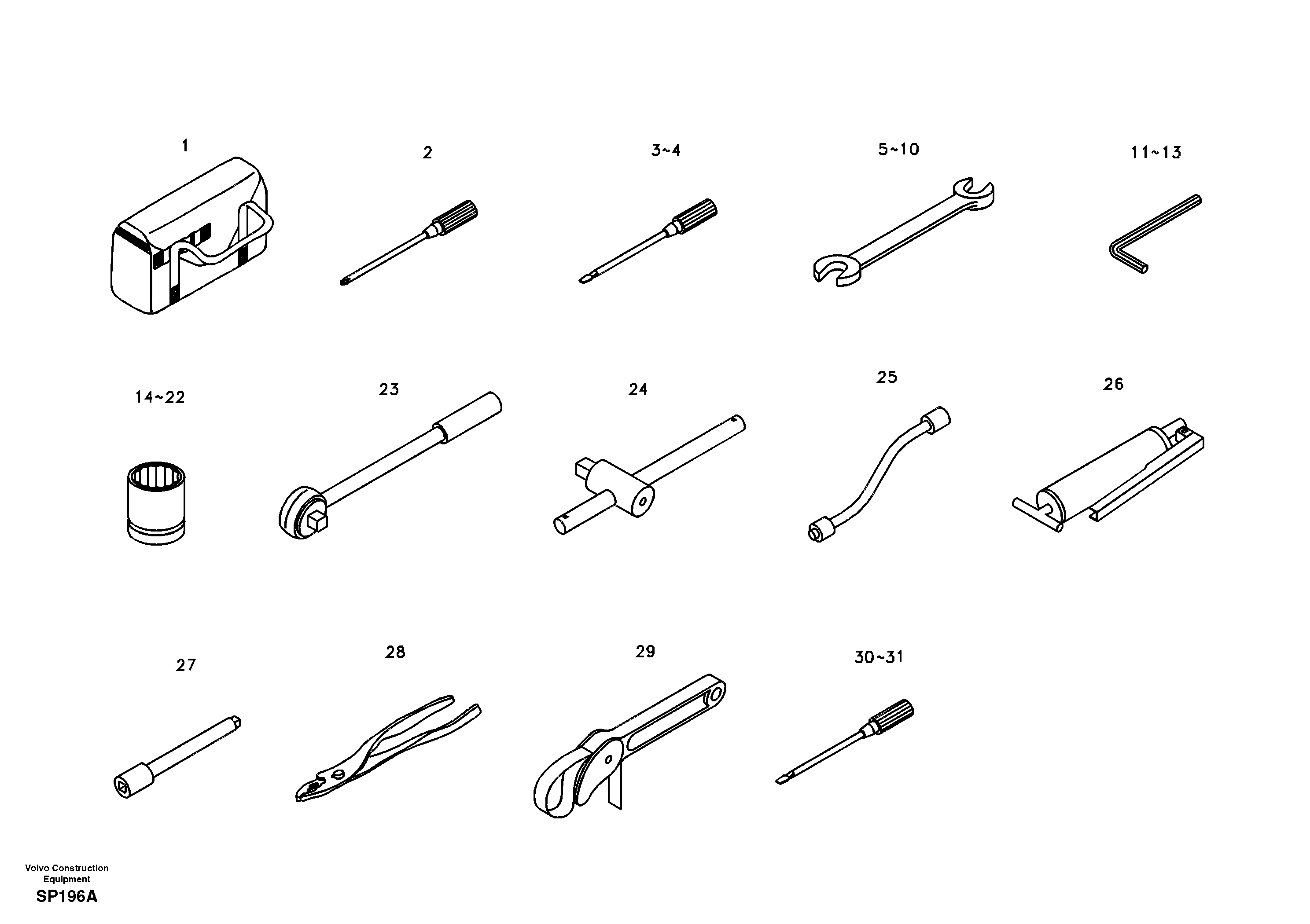 1

2

3~4

5~10

11~13

14~22

23

24

25

26

27

28

29

30~31

Volvo Construction Equipment

SP196A