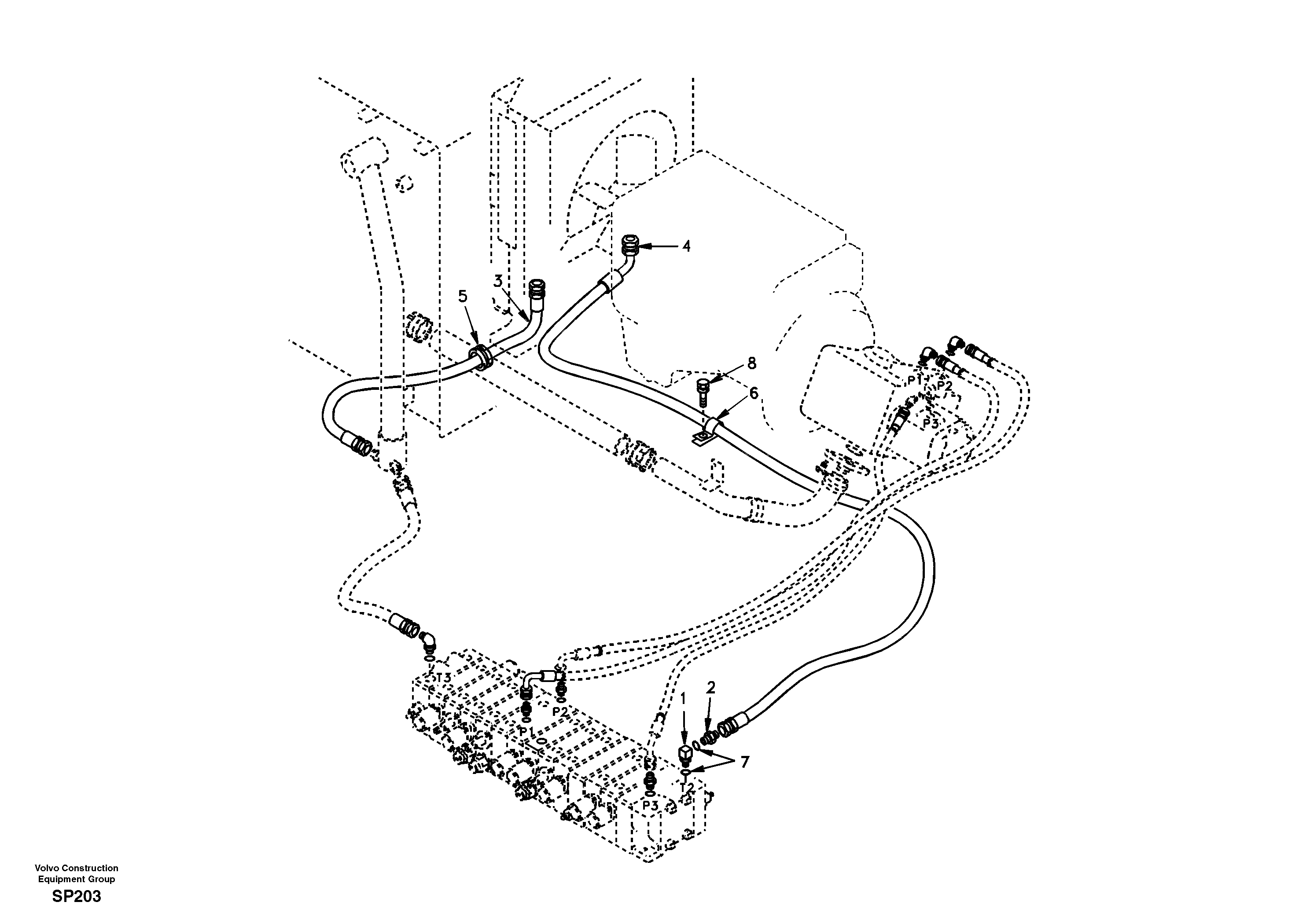 4
3
5
8
6
P1
P2
P3
T3
P2
P1
1
2
7
T2
P3

Volvo Construction Equipment Group
SP203