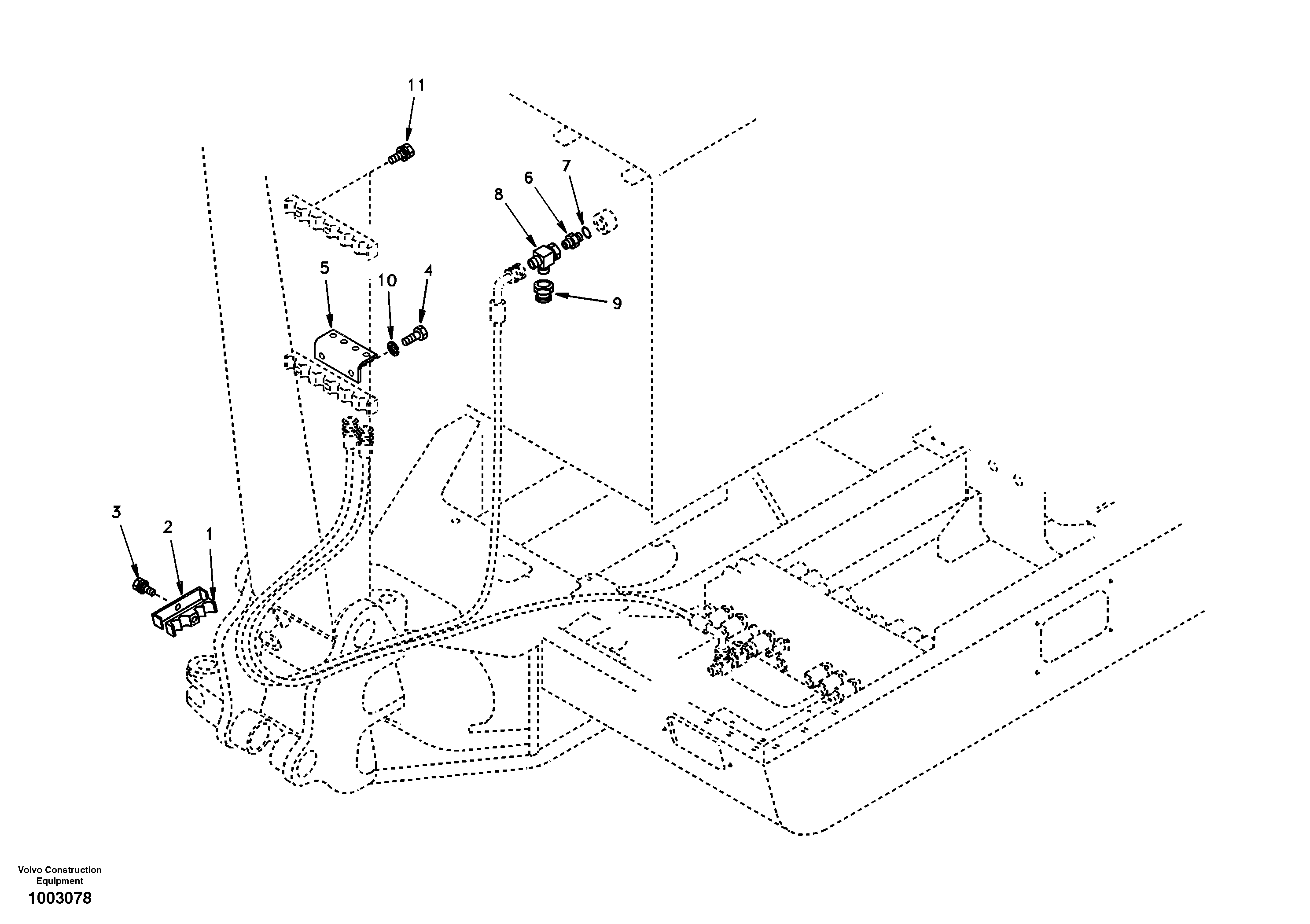 11

7

6

8

5

10

4

9

3

2

1

Volvo Construction Equipment

1003078