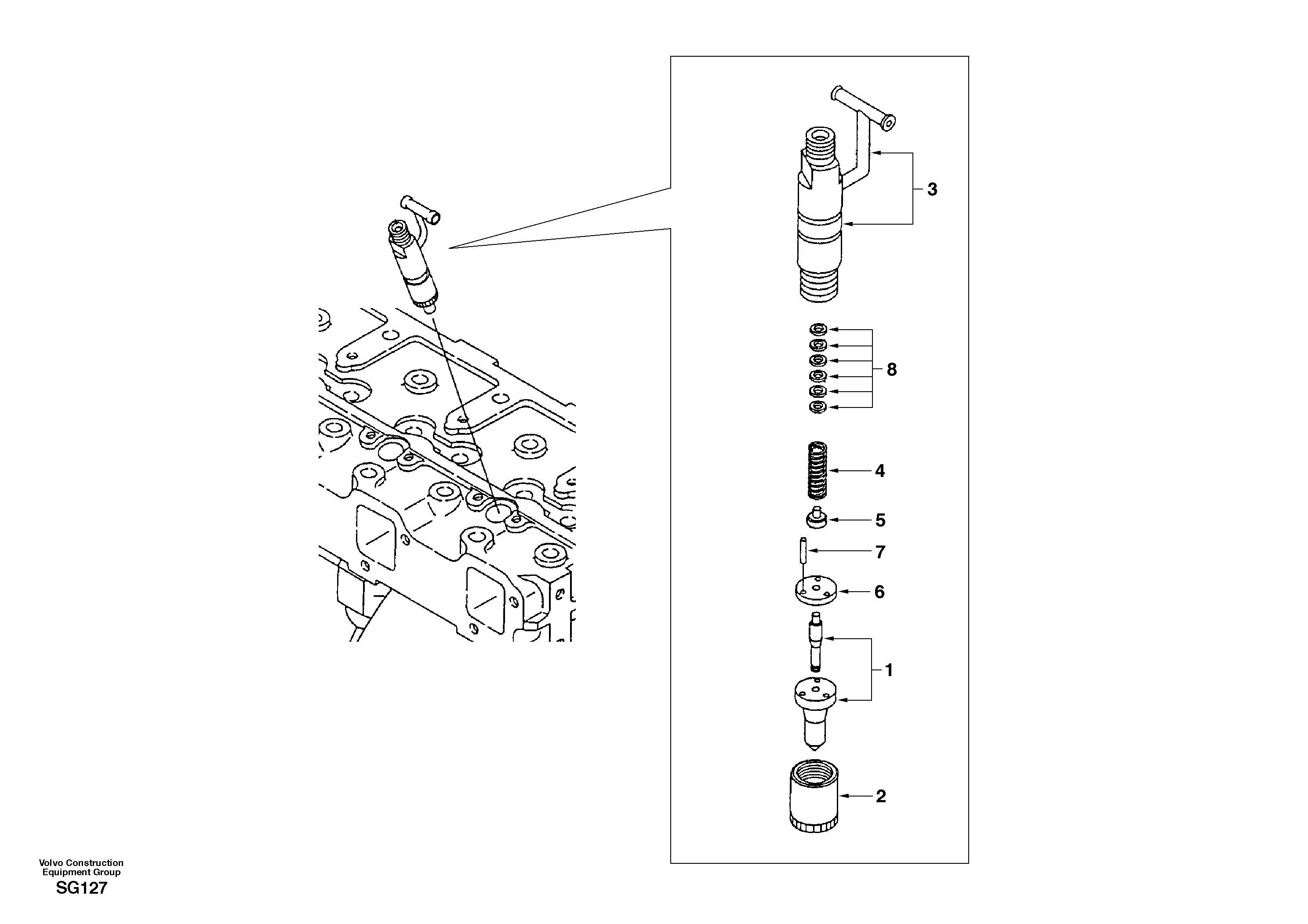 3

8

4

5

7

6

1

2

Volvo Construction Equipment Group

SG127