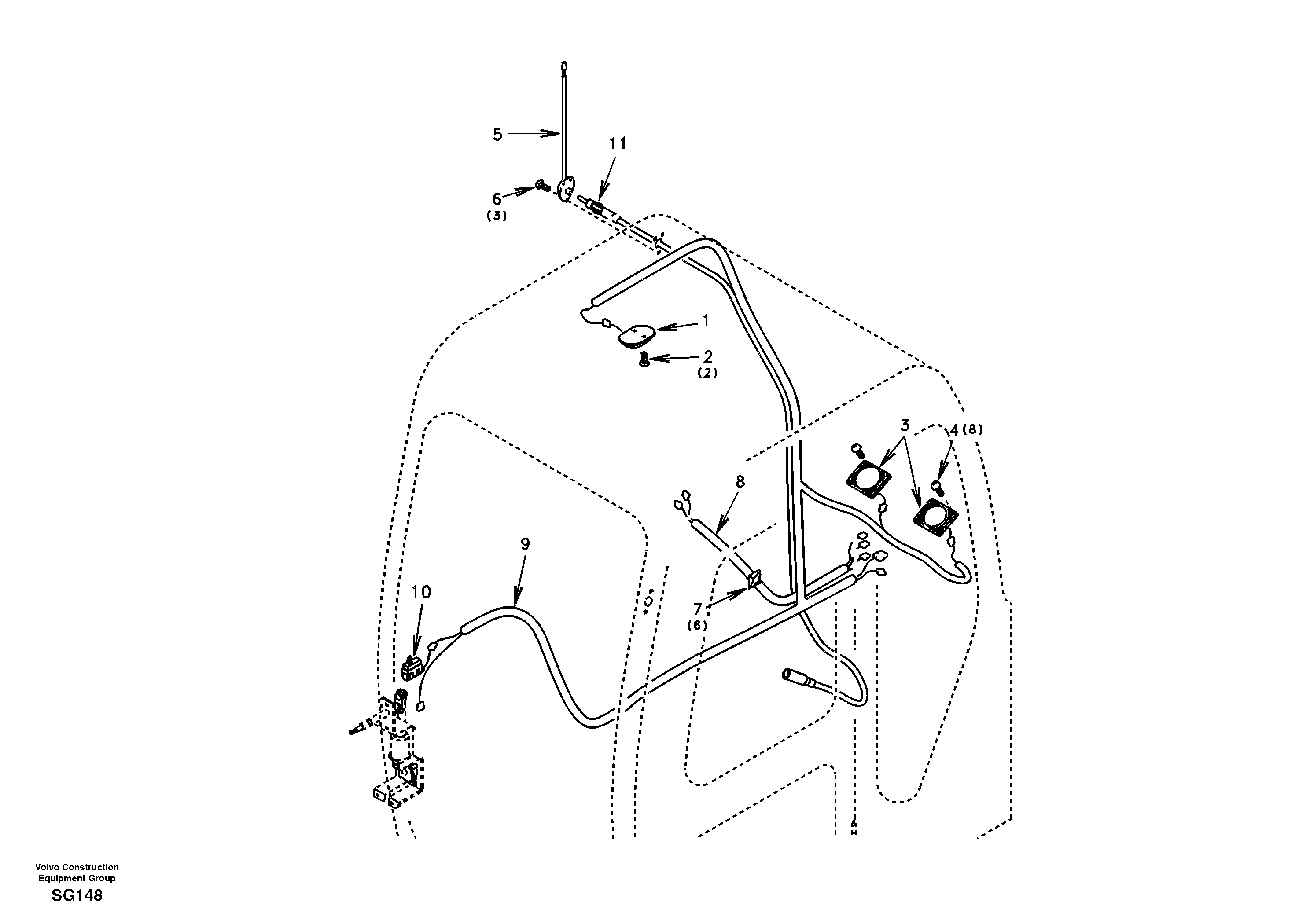 5

11

6
(3)

1

2
(2)

3

4 (8)

8

9

10

7
(6)

Volvo Construction
Equipment Group

SG148