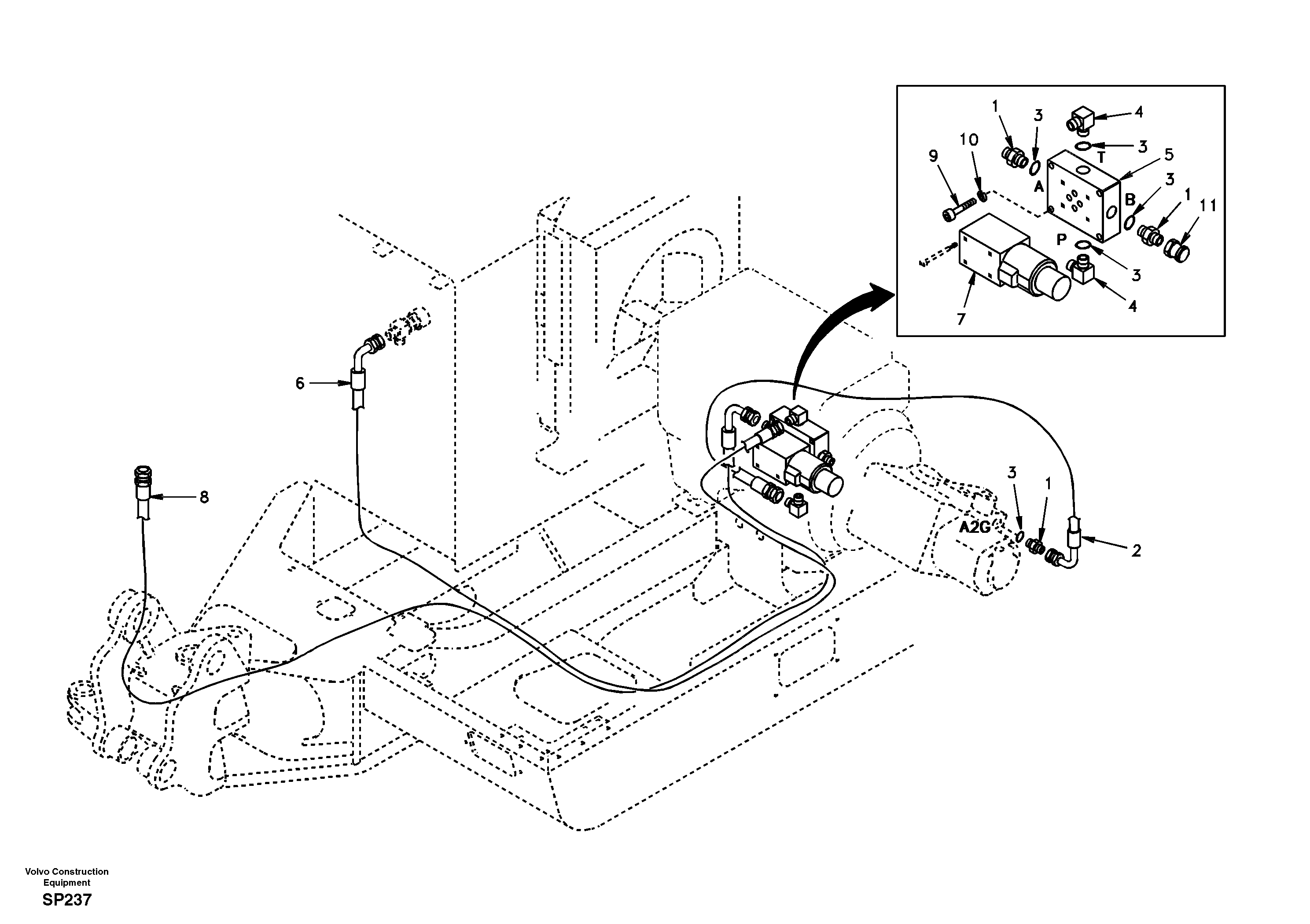 1
3
4
3
T
5
10
9
A
B
3
1
11
P
3
4
7

6

8

3
1
A2G
2

Volvo Construction Equipment
SP237