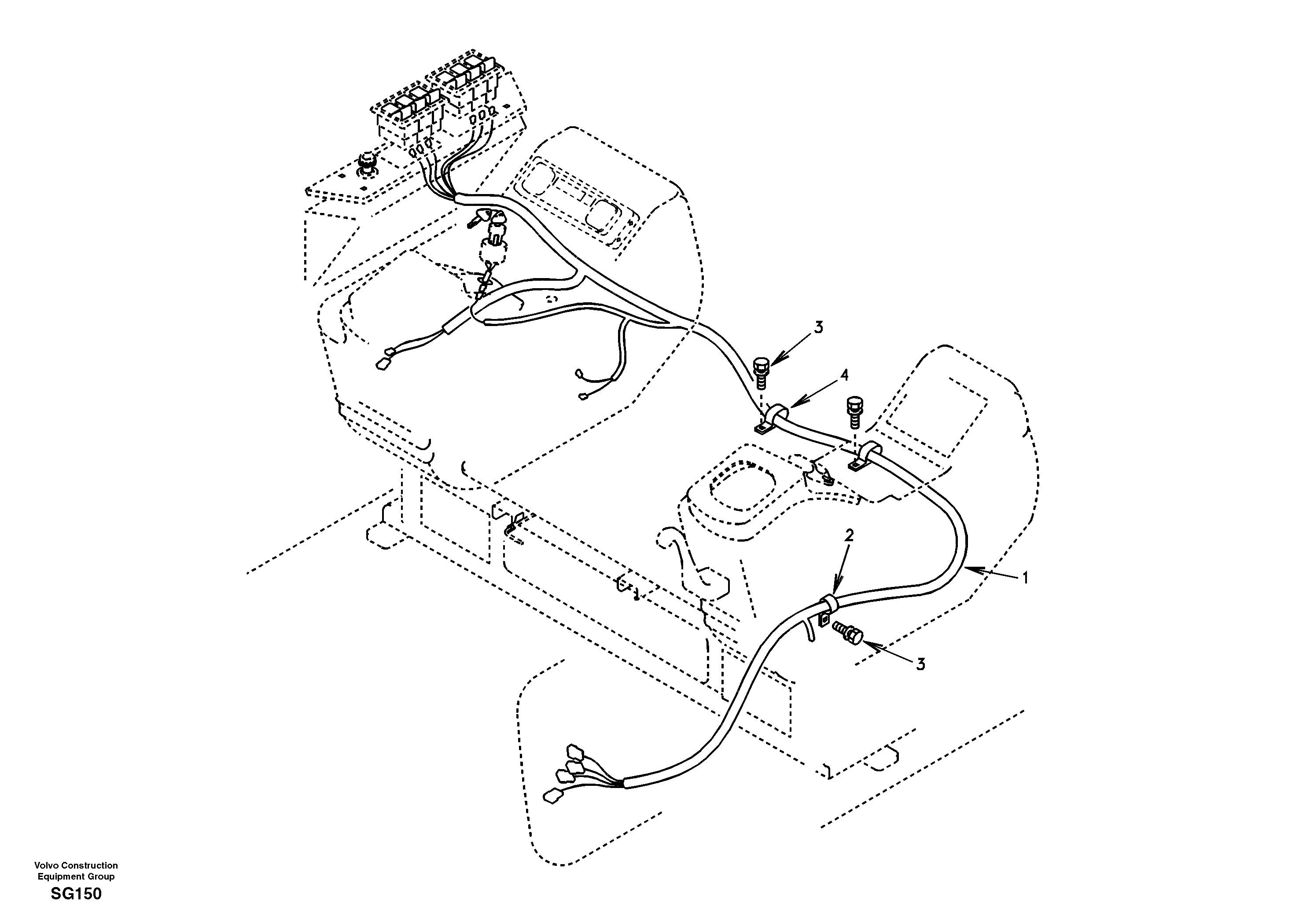 3
4
2
1
3
Volvo Construction Equipment Group
SG150