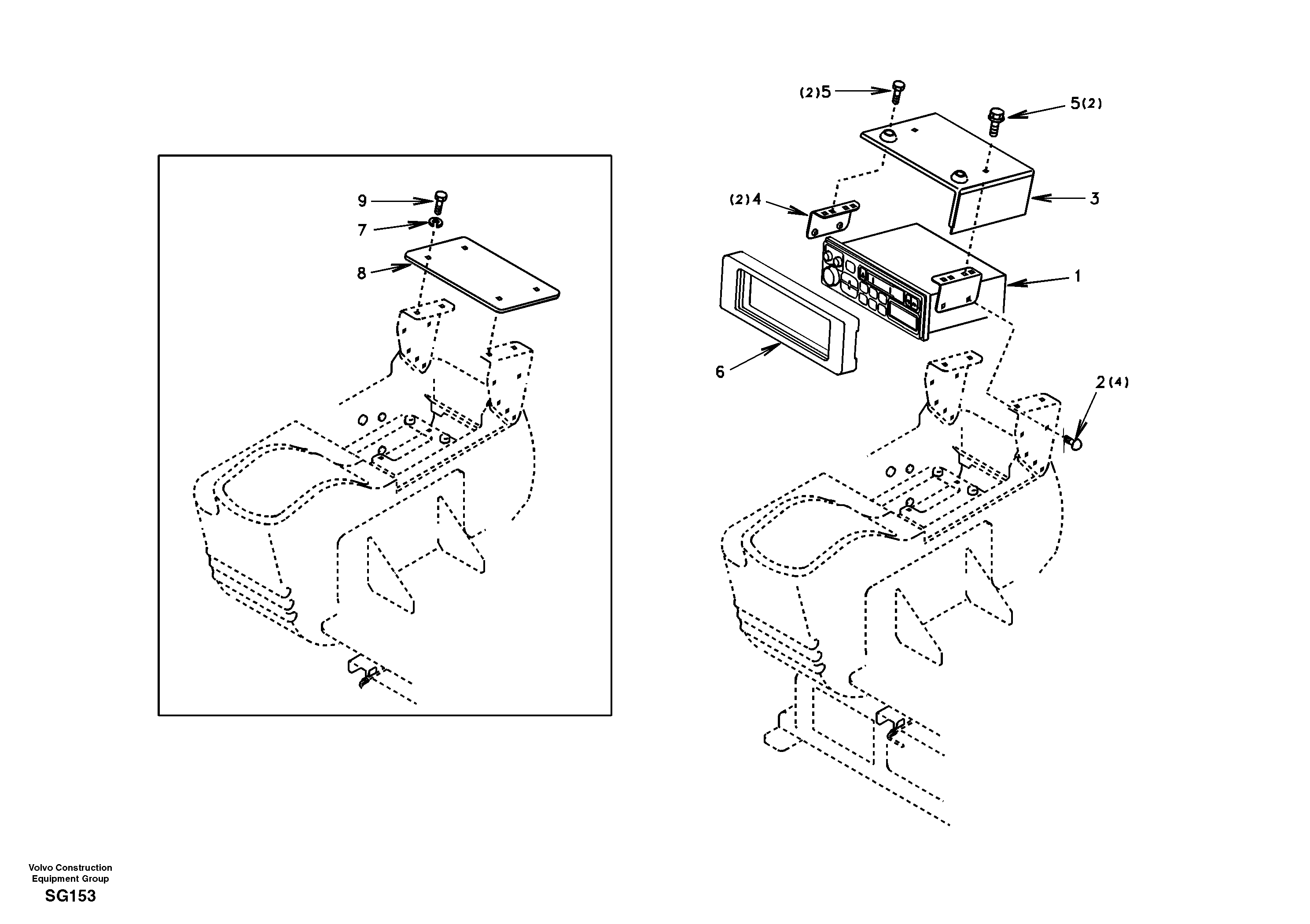 9
7
8
(2)5
5(2)
(2)4
3
1
6
2(4)
Volvo Construction Equipment Group
SG153