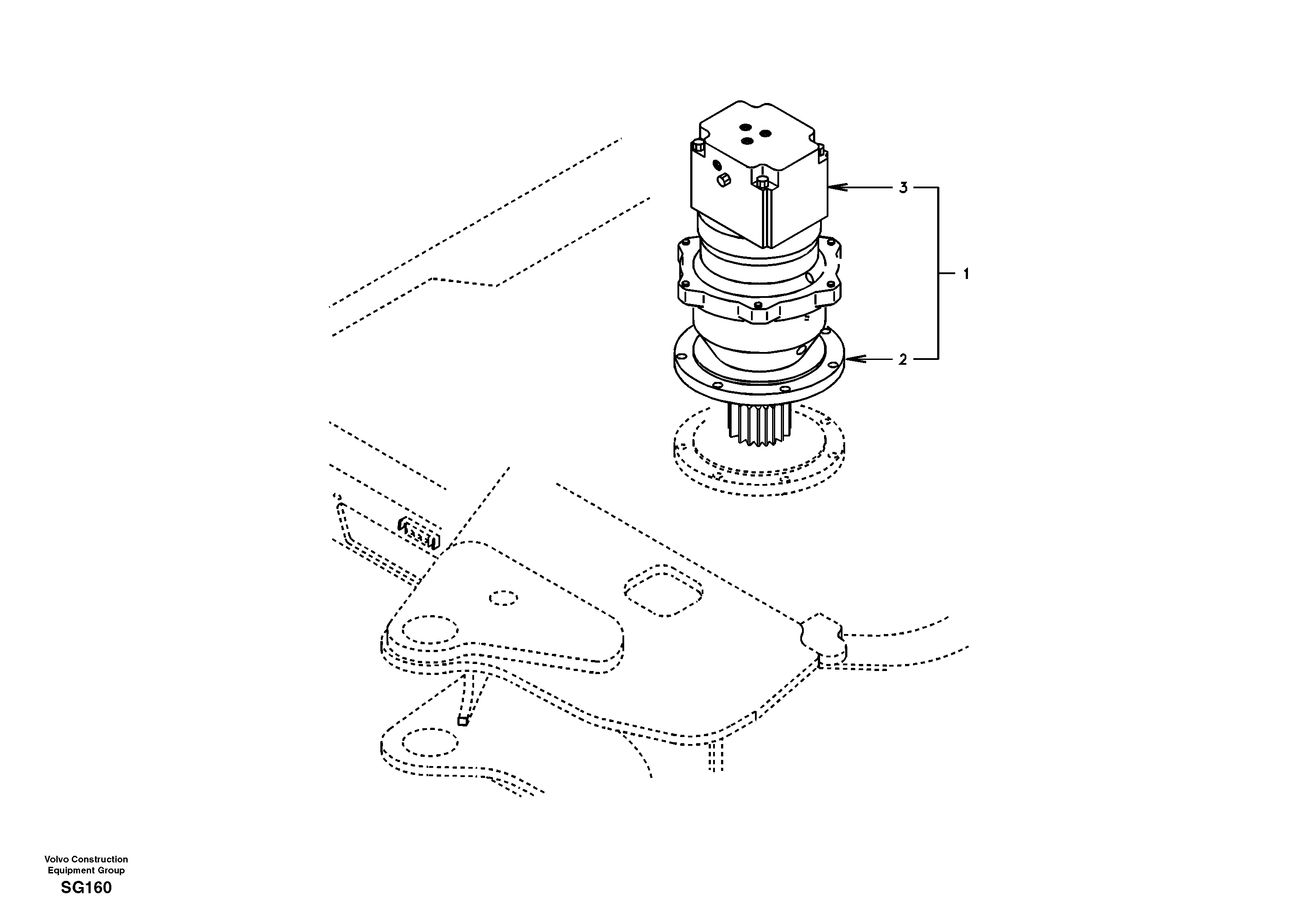 3

1

2

Volvo Construction
Equipment Group

SG160