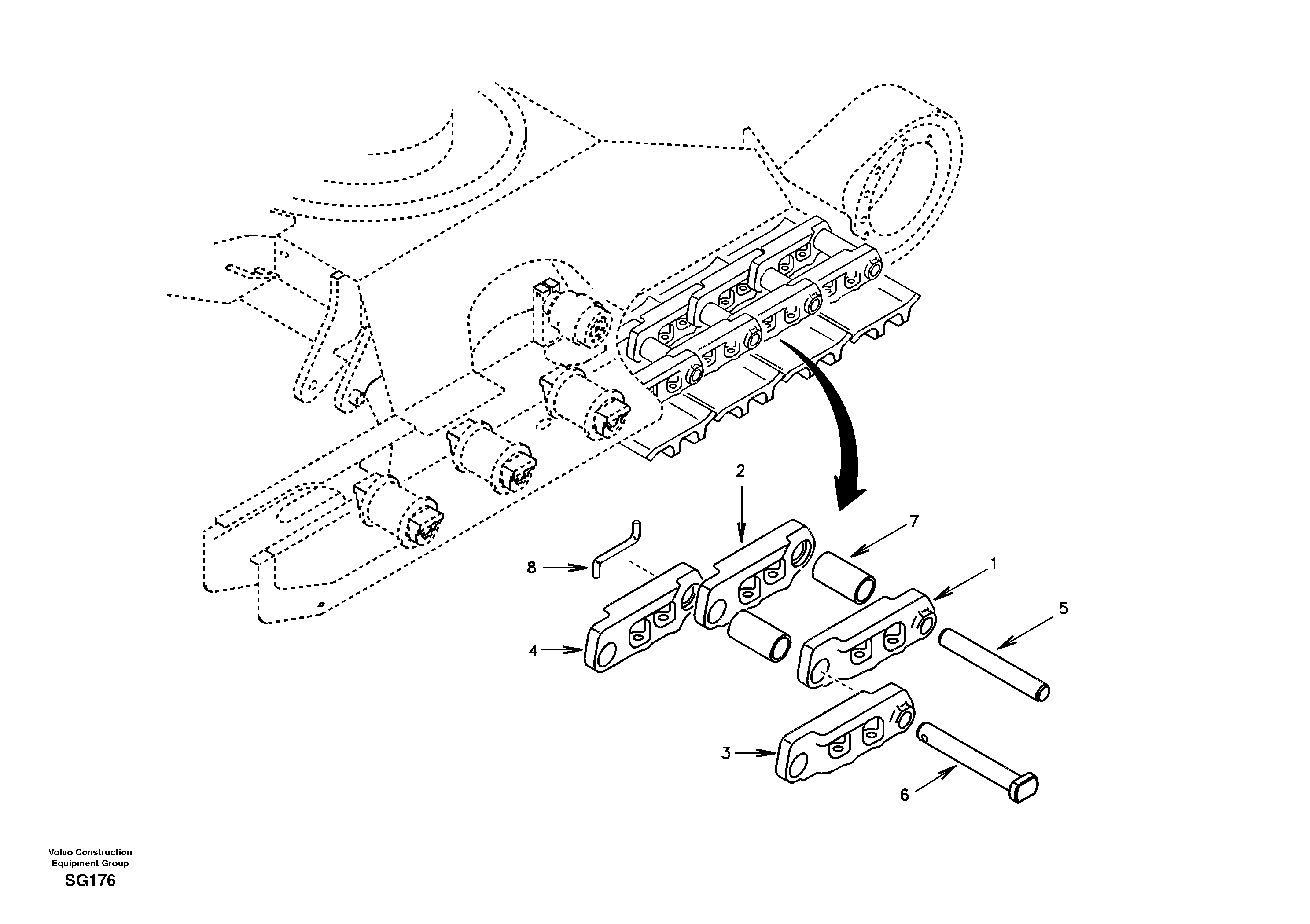 2

7

8

1

5

4

3

6

Volvo Construction Equipment Group

SG176