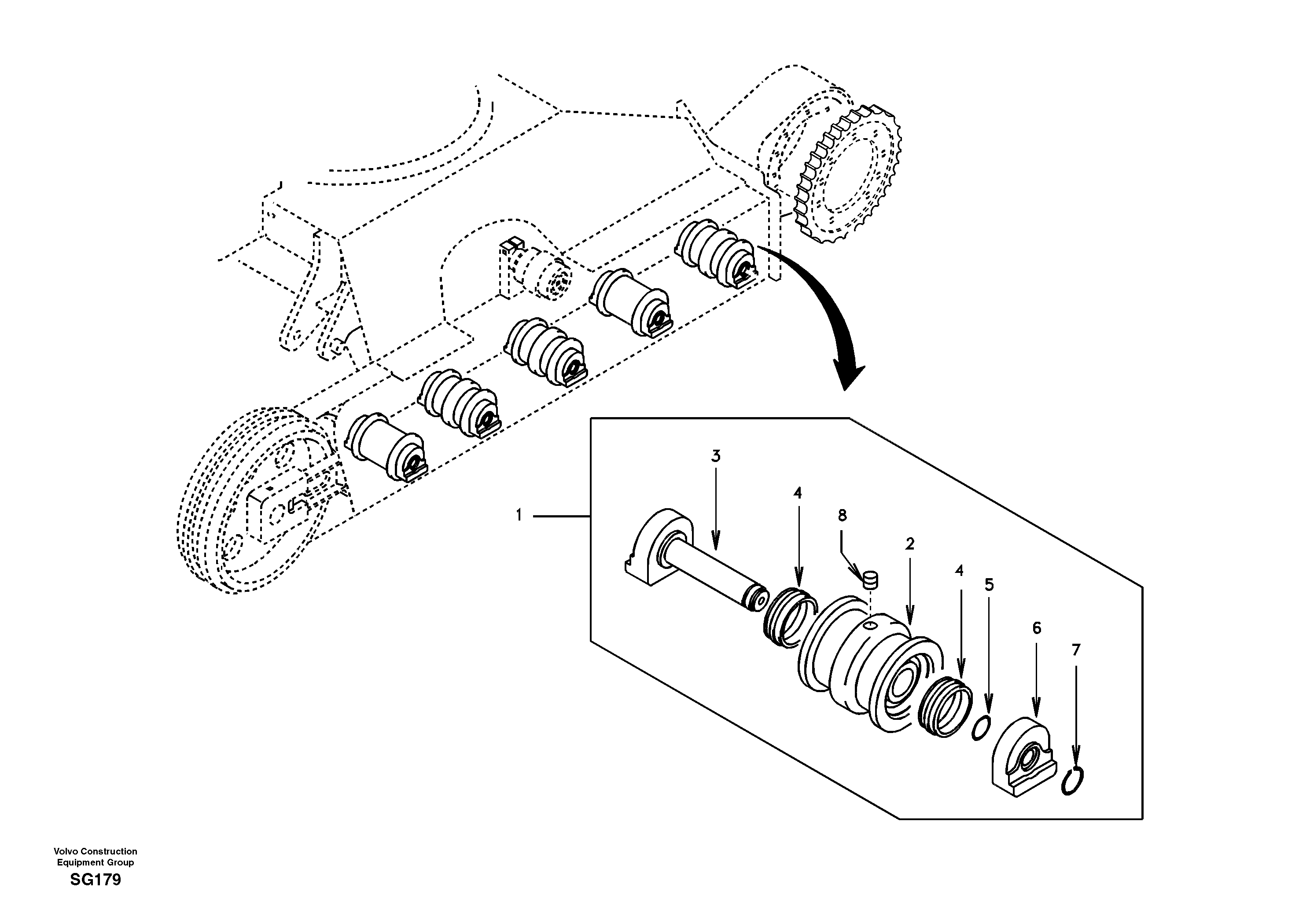 3

4

8

2

4

5

6

7

1

Volvo Construction Equipment Group

SG179