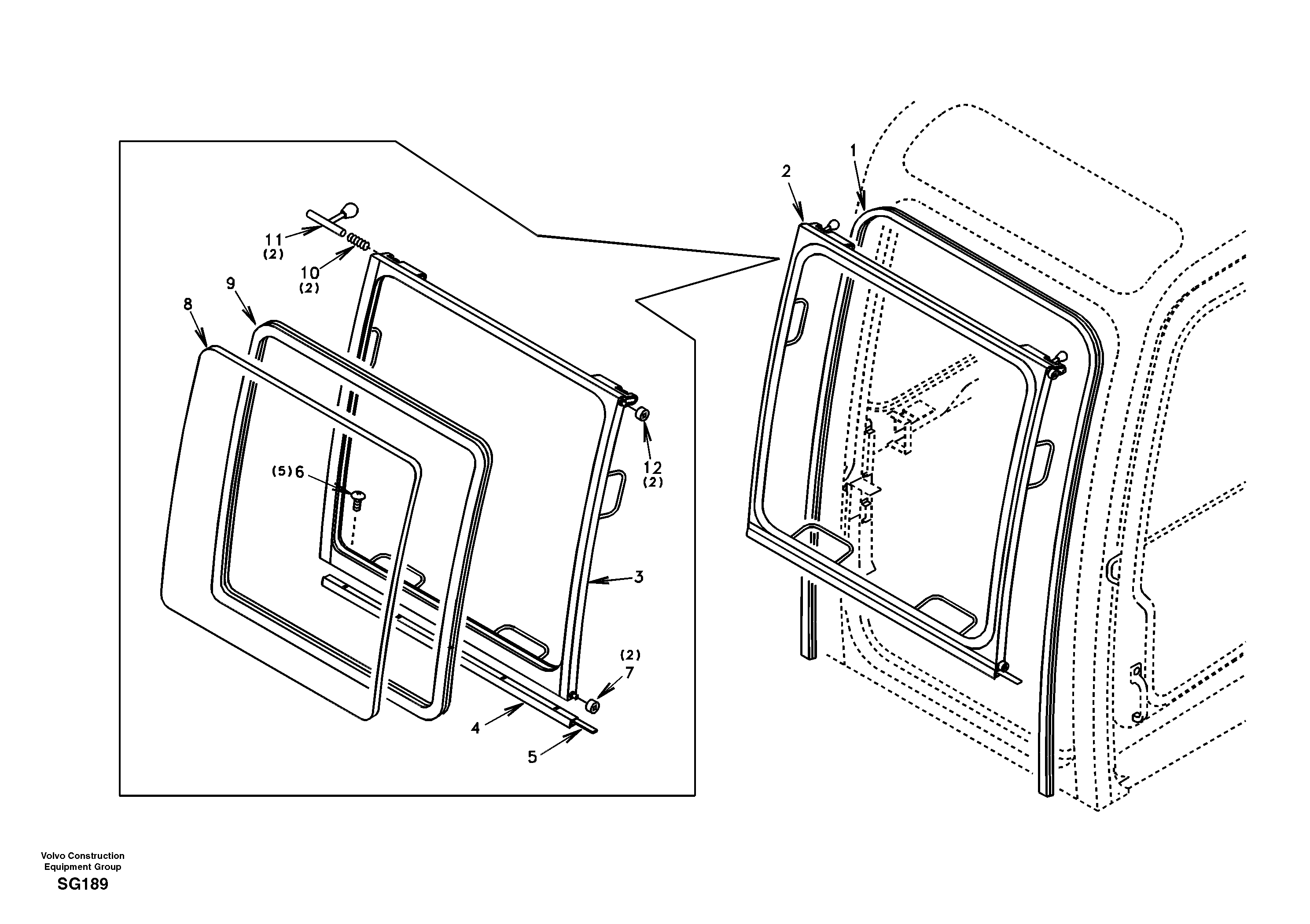 11
(2)

10
(2)

9

8

(5) 6

12
(2)

3

(2)
7

4

5

2

1

Volvo Construction
Equipment Group

SG189