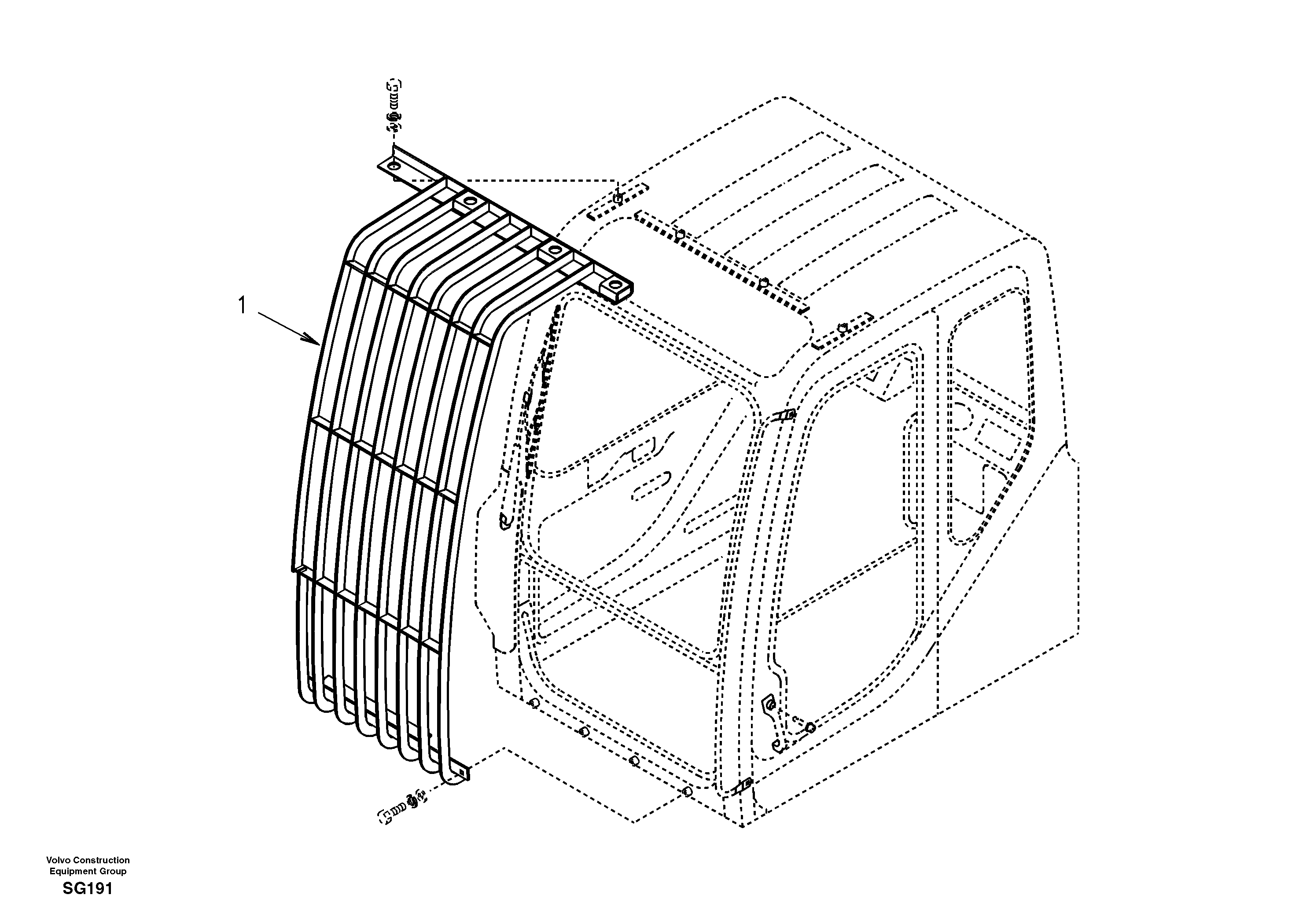 1

Volvo Construction
Equipment Group

SG191