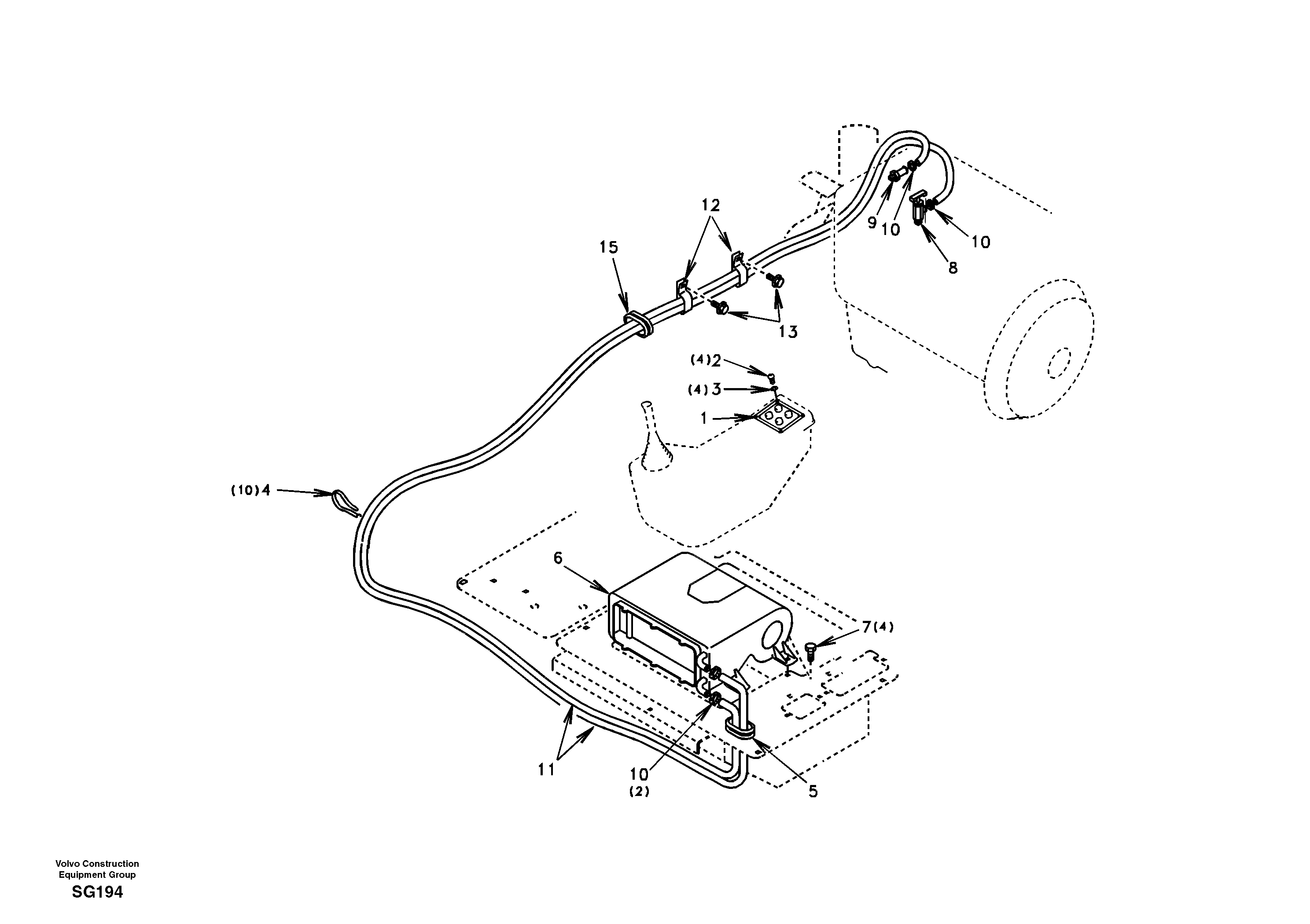 12
15
9
10
10
8
13
(4)2
(4)3
1
(10)4
6
7(4)
11
10
(2)
5

Volvo Construction
Equipment Group
SG194