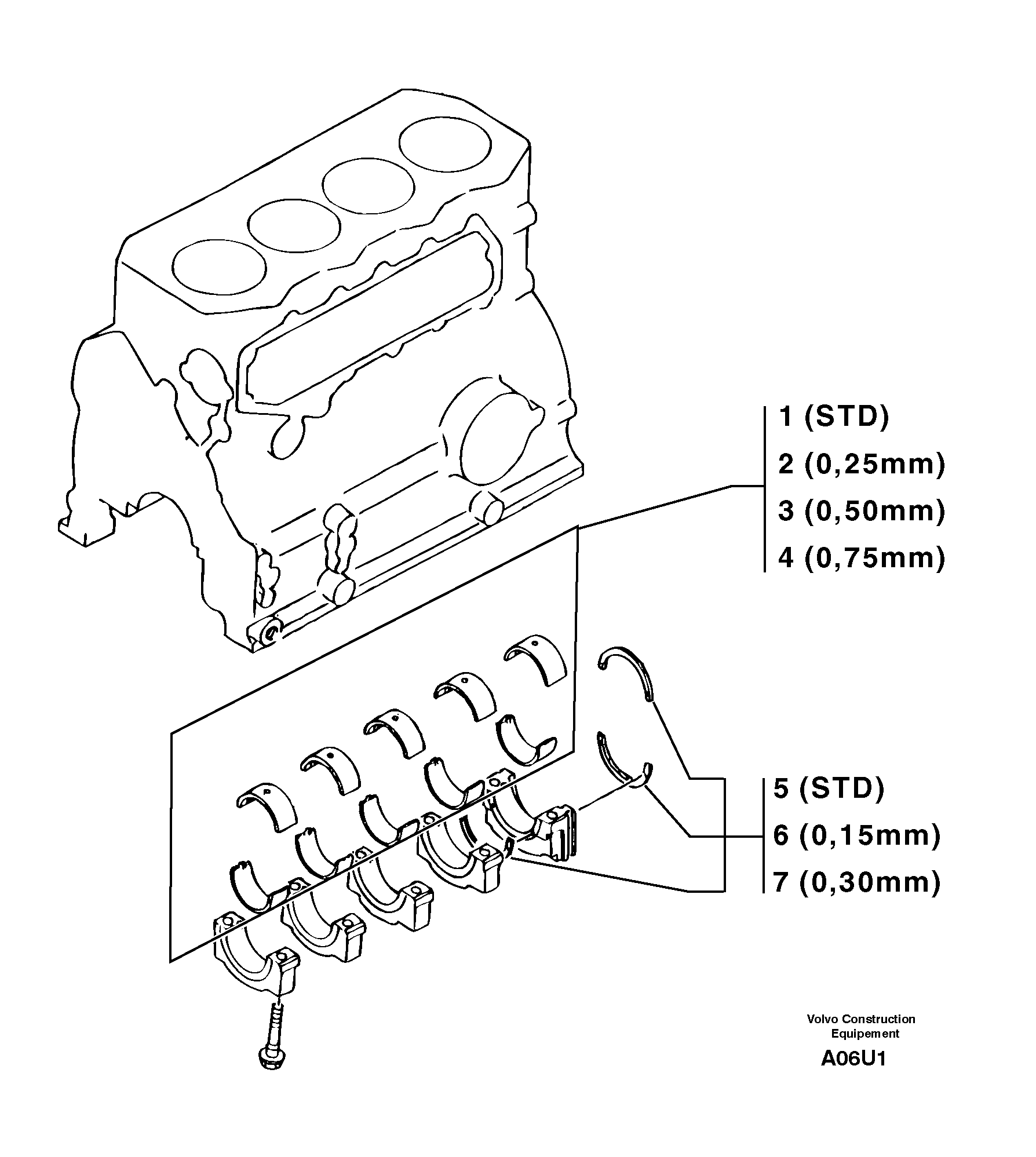 1 (STD)
2 (0,25mm)
3 (0,50mm)
4 (0,75mm)

5 (STD)
6 (0,15mm)
7 (0,30mm)

Volvo Construction Equipement

A06U1